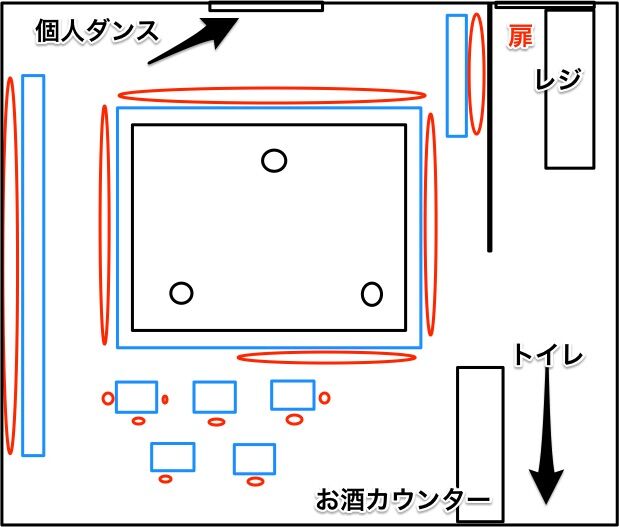 個人ダンス

扉

レジ

トイレ

お酒カウンター