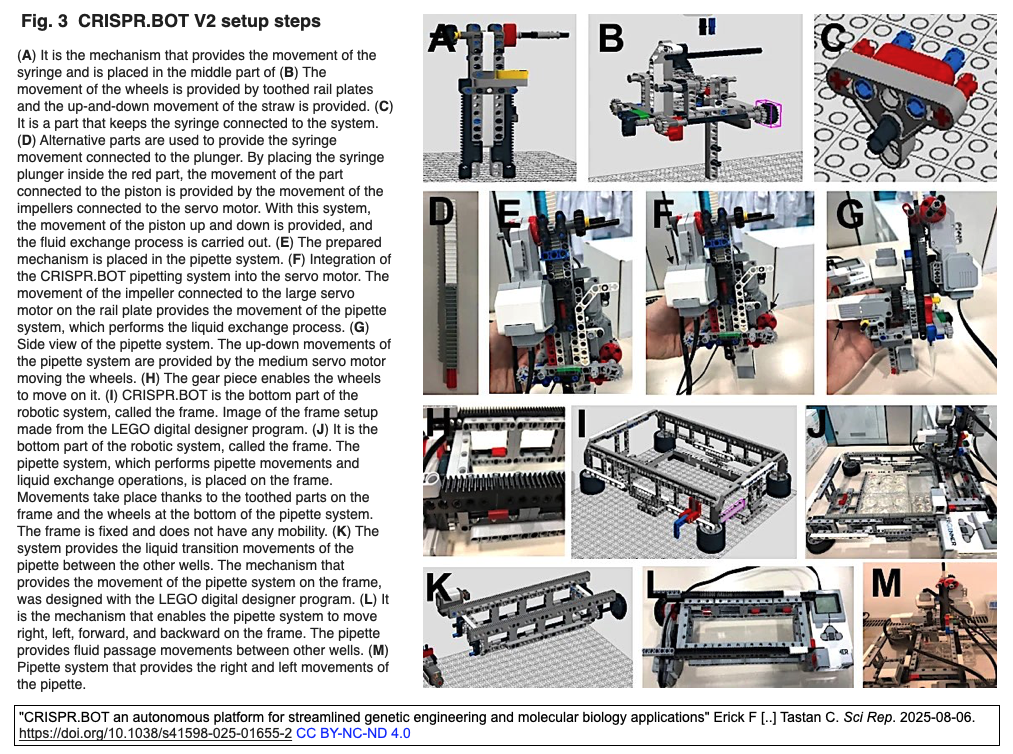 Fig. 3 CRISPR.BOT V2 setup steps

(A) It is the mechanism that provides the movement of the syringe and is placed in the middle part of (B) The movement of the wheels is provided by toothed rail plates and the up-and-down movement of the straw is provided. (C) It is a part that keeps the syringe connected to the system. (D) Alternative parts are used to provide the syringe movement connected to the plunger. By placing the syringe plunger inside the red part, the movement of the part connected to the piston is provided by the movement of the impellers connected to the servo motor. With this system, the movement of the piston up and down is provided, and the fluid exchange process is carried out. (E) The prepared mechanism is placed in the pipette system. (F) Integration of the CRISPR.BOT pipetting system into the servo motor. The movement of the impeller connected to the large servo motor on the rail plate provides the movement of the pipette system, which performs the liquid exchange process. (G) Side view of the pipette system. The up-down movements of the pipette system are provided by the medium servo motor moving the wheels. (H) The gear piece enables the wheels to move on it. (I) CRISPR.BOT is the bottom part of the robotic system, called the frame. Image of the frame setup made from the LEGO digital designer program. (J) It is the bottom part of the robotic system, called the frame. The pipette system, which performs pipette movements and liquid exchange operations, is placed on the frame. Movements take place thanks to the toothed parts on the frame and the wheels at the bottom of the pipette system. The frame is fixed and does not have any mobility. (K) The system provides the liquid transition movements of the pipette between the other wells. The mechanism that provides the movement of the pipette system on the frame, was designed with the LEGO digital designer program. (L) It is the mechanism that enables the pipette system to move right, left, forward, and backward on the frame. The pipette provides fluid passage movements between other wells. (M) Pipette system that provides the right and left movements of the pipette.

A B C D E F G H I J K L M

"CRISPR.BOT an autonomous platform for streamlined genetic engineering and molecular biology applications" Erick F [..] Tastan C. Sci Rep. 2025-08-06. https://doi.org/10.1038/s41598-025-01655-2 CC BY-NC-ND 4.0