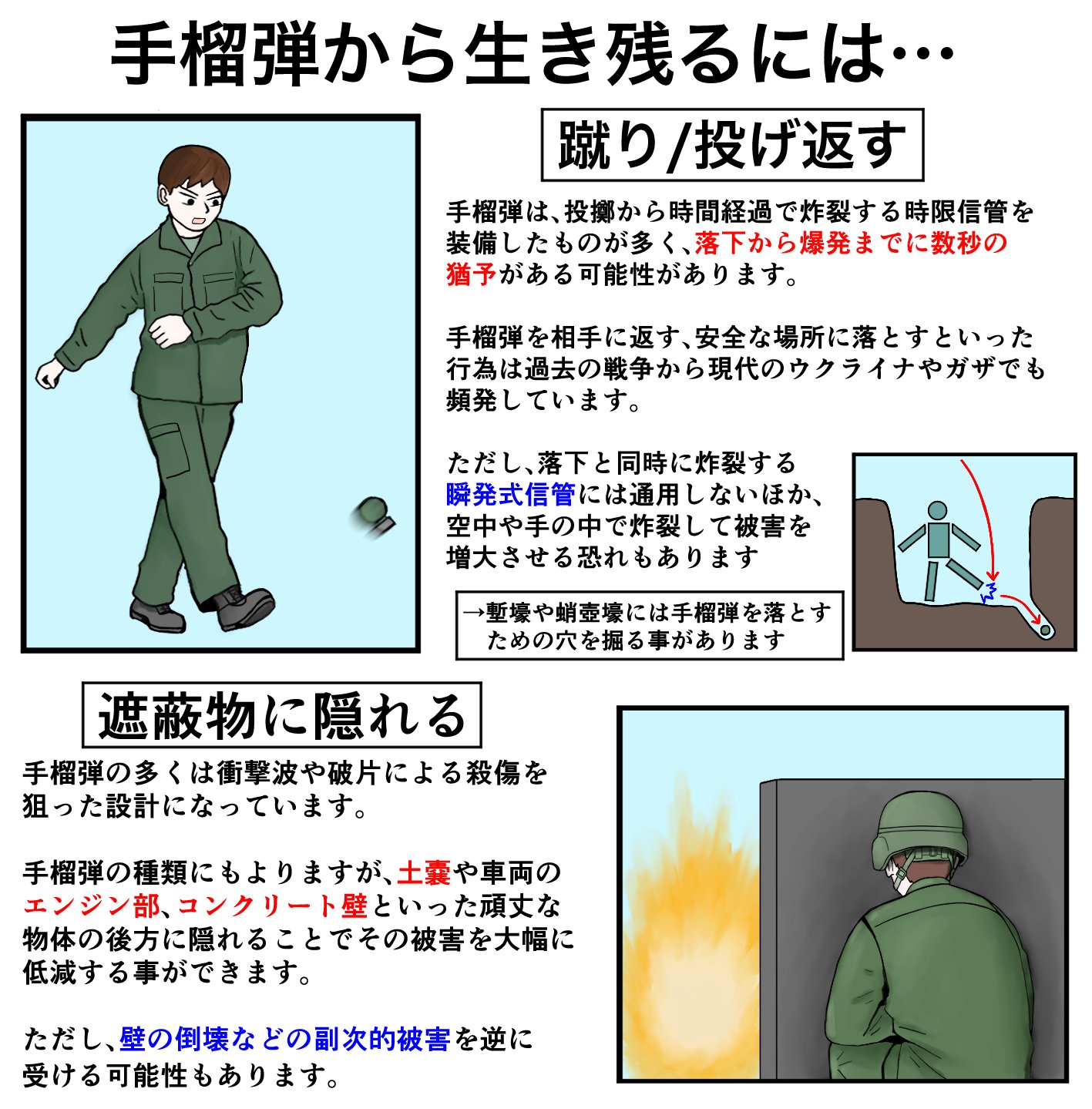 手榴弾から生き残るには…

蹴り/投げ返す

手榴弾は、投擲から時間経過で炸裂する時限信管を装備したものが多く、落下から爆発までに数秒の猶予がある可能性があります。

手榴弾を相手に返す、安全な場所に落とすといった行為は過去の戦争から現代のウクライナやガザでも頻発しています。

ただし、落下と同時に炸裂する瞬発式信管には通用しないほか、空中や手の中で炸裂して被害を増大させる恐れもあります

→塹壕や蛸壺壕には手榴弾を落とすための穴を掘る事があります

遮蔽物に隠れる

手榴弾の多くは衝撃波や破片による殺傷を狙った設計になっています。

手榴弾の種類にもよりますが、土嚢や車両のエンジン部、コンクリート壁といった頑丈な物体の後方に隠れることでその被害を大幅に低減する事ができます。

ただし、壁の倒壊などの副次的被害を逆に受ける可能性もあります。