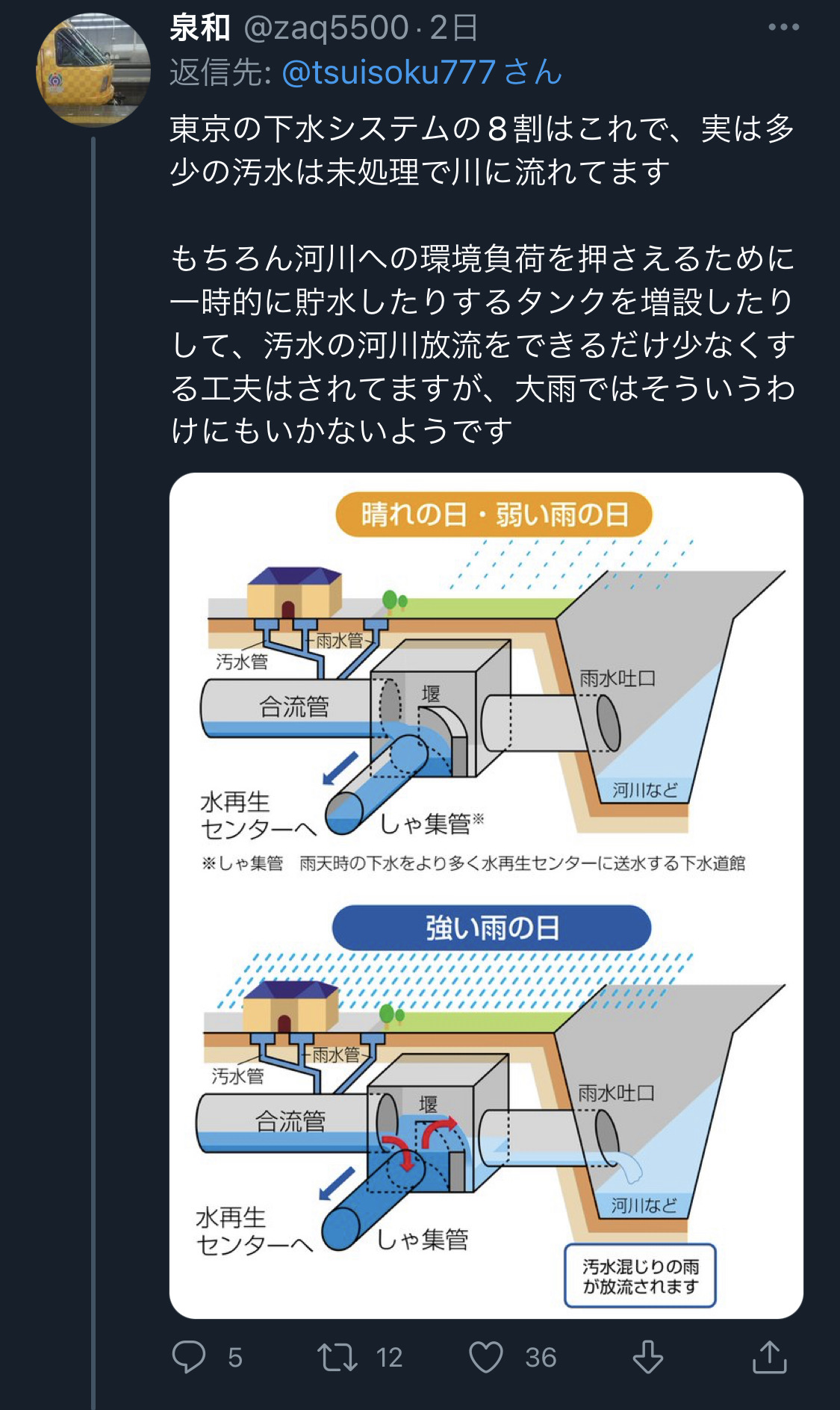 泉和 @zaq5500 · 2日
返信先: @tsuisoku777 さん

東京の下水システムの８割はこれで、実は多少の汚水は未処理で川に流れてます

もちろん河川への環境負荷を押さえるために一時的に貯水したりするタンクを増設したりして、汚水の河川放流をできるだけ少なくする工夫はされてますが、大雨ではそういうわけにもいかないようです

晴れの日・弱い雨の日

雨水管
汚水管
合流管
堰
雨水吐口
河川など
水再生センターへ
しゃ集管※

※しゃ集管　雨天時の下水をより多く水再生センターに送水する下水道館

強い雨の日

雨水管
汚水管
合流管
堰
雨水吐口
河川など
水再生センターへ
しゃ集管
汚水混じりの雨が放流されます

5　12　36