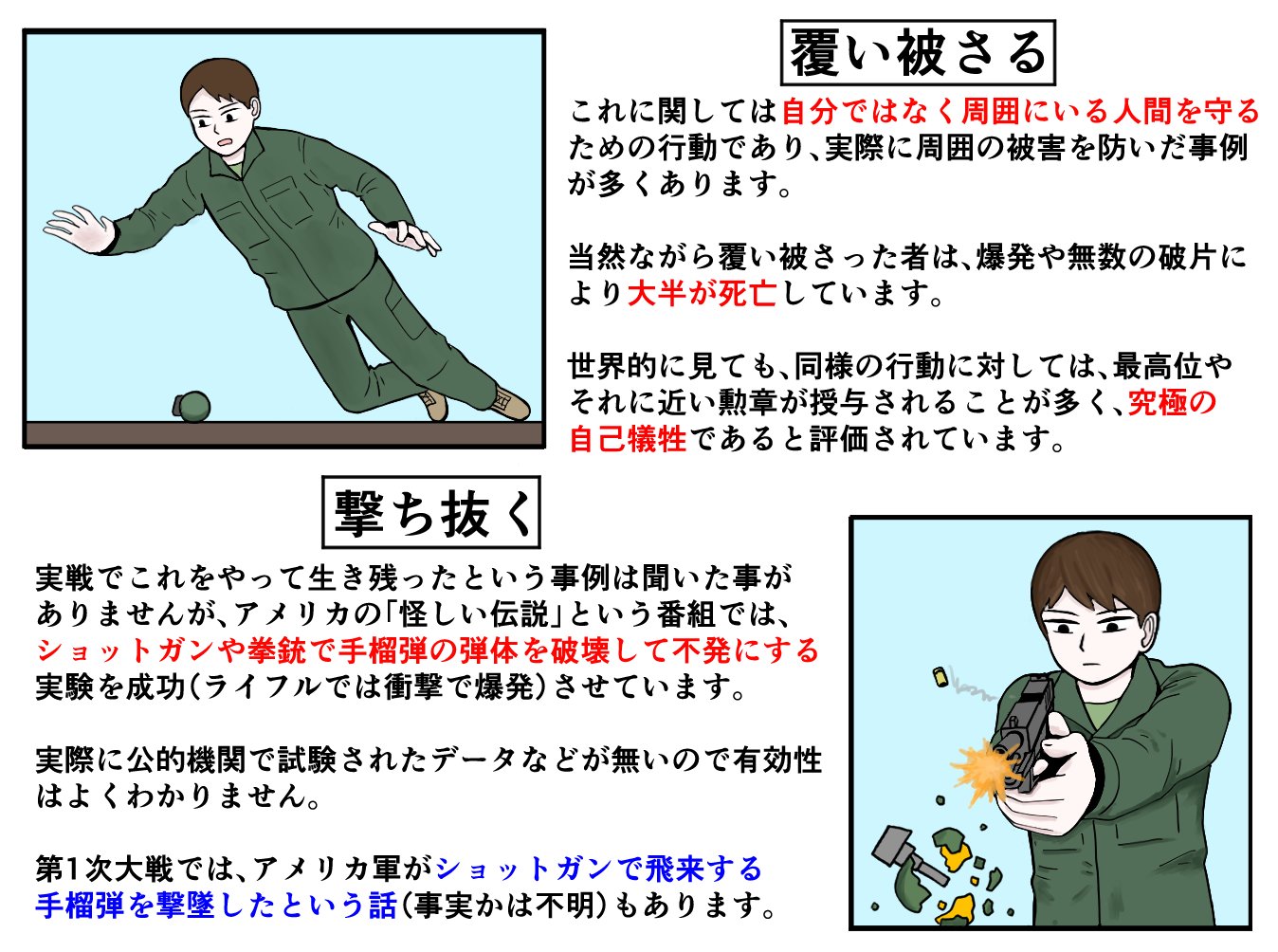 覆い被さる

これに関しては自分ではなく周囲にいる人間を守るための行動であり、実際に周囲の被害を防いだ事例が多くあります。

当然ながら覆い被さった者は、爆発や無数の破片により大半が死亡しています。

世界的に見ても、同様の行動に対しては、最高位やそれに近い勲章が授与されることが多く、究極の自己犠牲であると評価されています。

撃ち抜く

実戦でこれをやって生き残ったという事例は聞いた事がありませんが、アメリカの「怪しい伝説」という番組では、ショットガンや拳銃で手榴弾の弾体を破壊して不発にする実験を成功（ライフルでは衝撃で爆発）させています。

実際に公的機関で試験されたデータなどが無いので有効性はよくわかりません。

第1次大戦では、アメリカ軍がショットガンで飛来する手榴弾を撃墜したという話（事実かは不明）もあります。