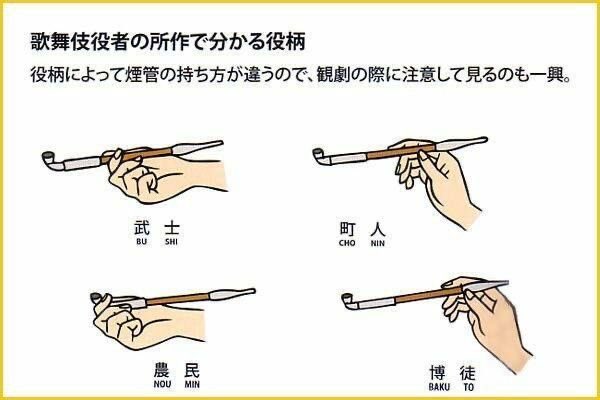 歌舞伎役者の所作で分かる役柄

役柄によって煙管の持ち方が違うので、観劇の際に注意して見るのも一興。

武 士
BU SHI

町 人
CHO NIN

農 民
NOU MIN

博 徒
BAKU TO