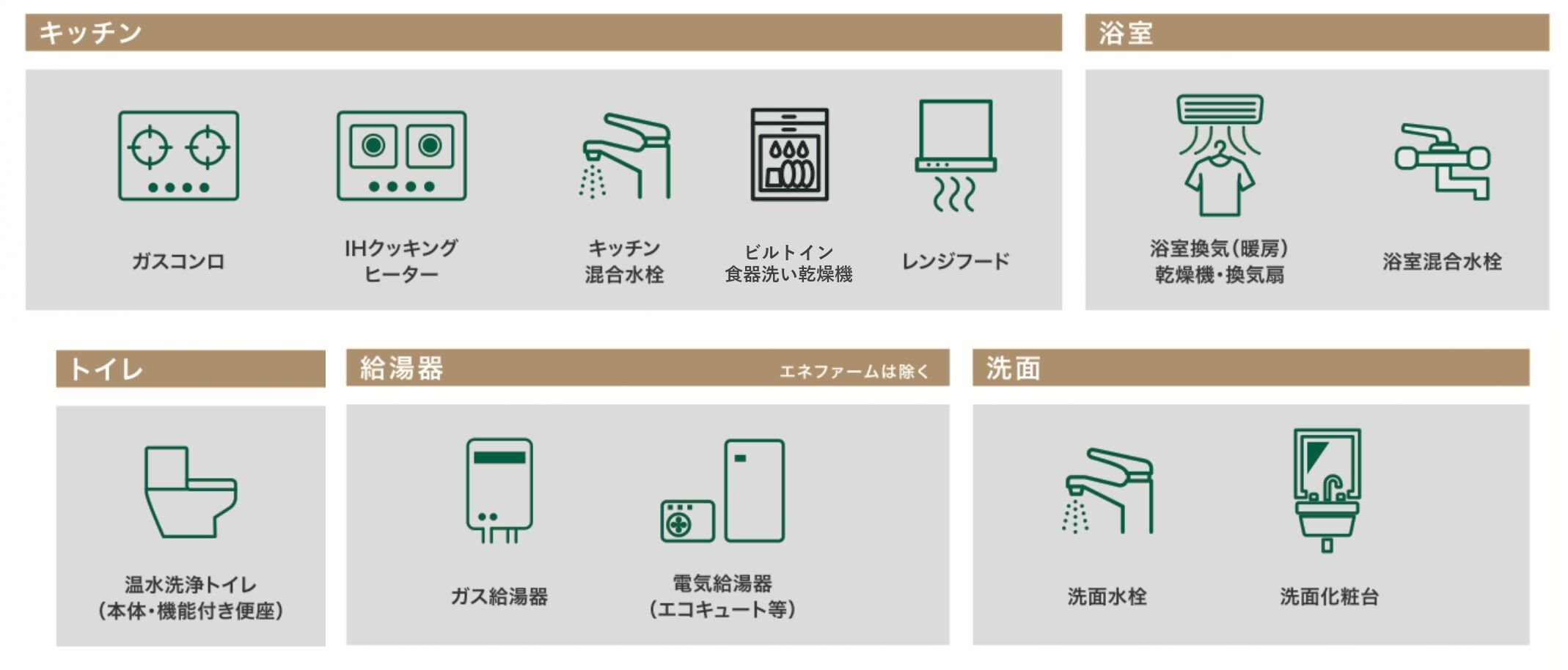 キッチン

ガスコンロ

IHクッキングヒーター

キッチン混合水栓

ビルトイン食器洗い乾燥機

レンジフード

浴室

浴室換気(暖房)乾燥機・換気扇

浴室混合水栓

トイレ

温水洗浄トイレ(本体・機能付き便座)

給湯器

エネファームは除く

ガス給湯器

電気給湯器(エコキュート等)

洗面

洗面水栓

洗面化粧台