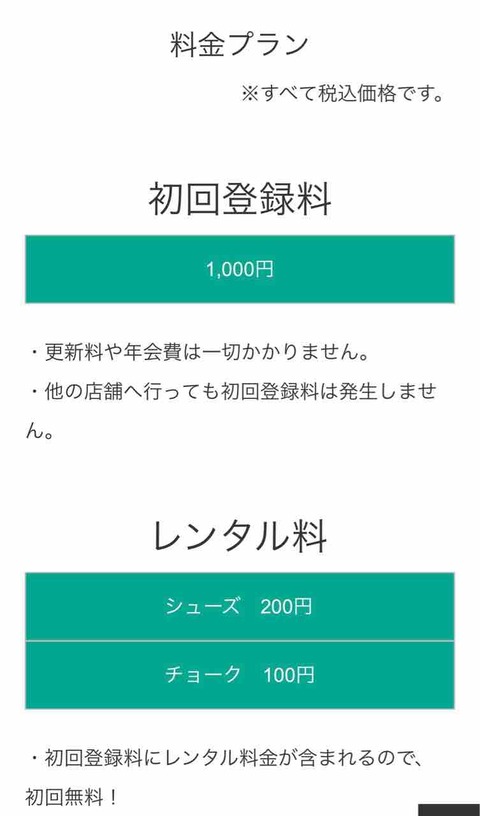 料金プラン

※すべて税込価格です。

初回登録料

1,000円

・更新料や年会費は一切かかりません。

・他の店舗へ行っても初回登録料は発生しません。

レンタル料

シューズ　200円

チョーク　100円

・初回登録料にレンタル料金が含まれるので、初回無料！