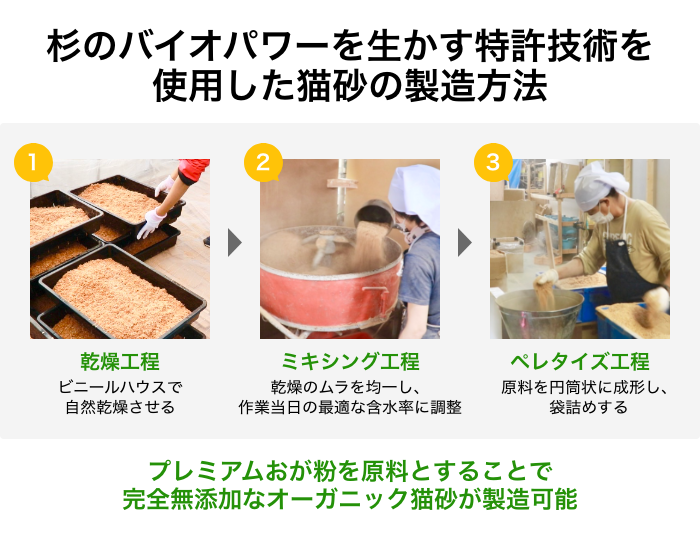 杉のバイオパワーを生かす特許技術を使用した猫砂の製造方法

1

乾燥工程

ビニールハウスで自然乾燥させる

2

ミキシング工程

乾燥のムラを均一し、作業当日の最適な含水率に調整

3

ペレタイズ工程

原料を円筒状に成形し、袋詰めする

プレミアムおが粉を原料とすることで完全無添加なオーガニック猫砂が製造可能