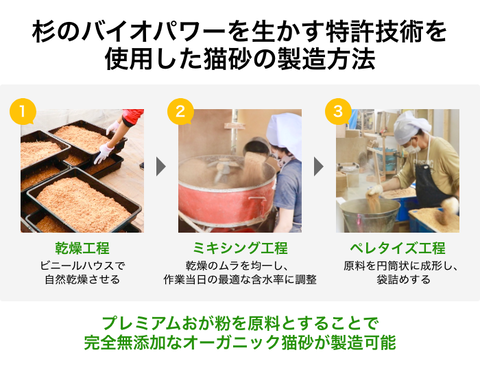 杉のバイオパワーを生かす特許技術を使用した猫砂の製造方法

1

乾燥工程

ビニールハウスで自然乾燥させる

2

ミキシング工程

乾燥のムラを均一し、作業当日の最適な含水率に調整

3

ペレタイズ工程

原料を円筒状に成形し、袋詰めする

プレミアムおが粉を原料とすることで完全無添加なオーガニック猫砂が製造可能