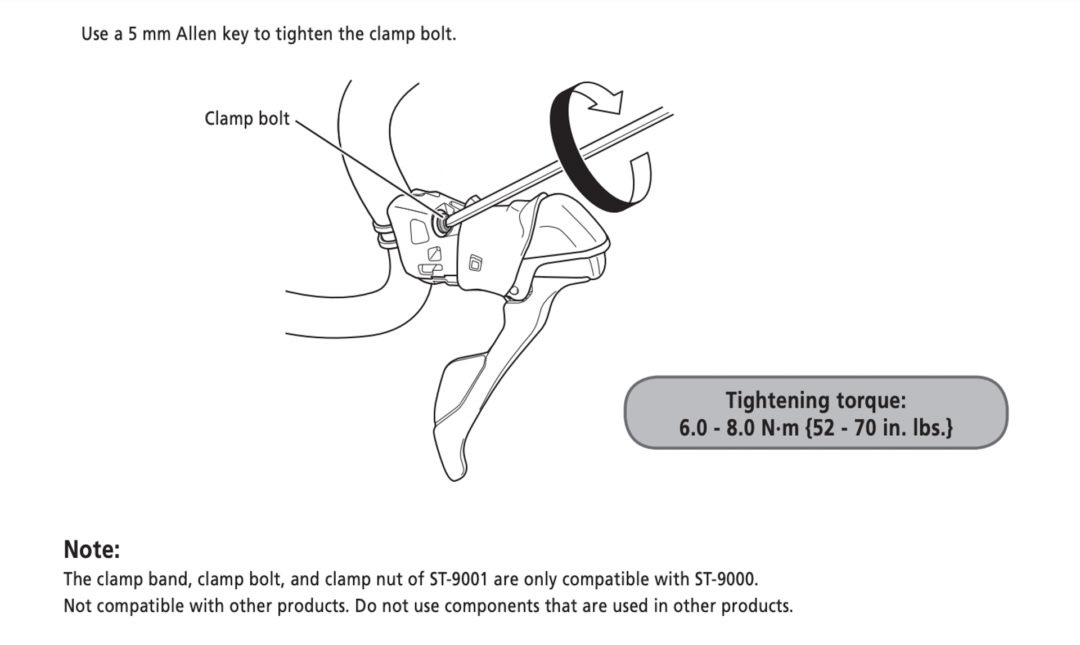 Use a 5 mm Allen key to tighten the clamp bolt.

Clamp bolt

Tightening torque:
6.0 - 8.0 N·m {52 - 70 in. lbs.}

Note:
The clamp band, clamp bolt, and clamp nut of ST-9001 are only compatible with ST-9000.
Not compatible with other products. Do not use components that are used in other products.