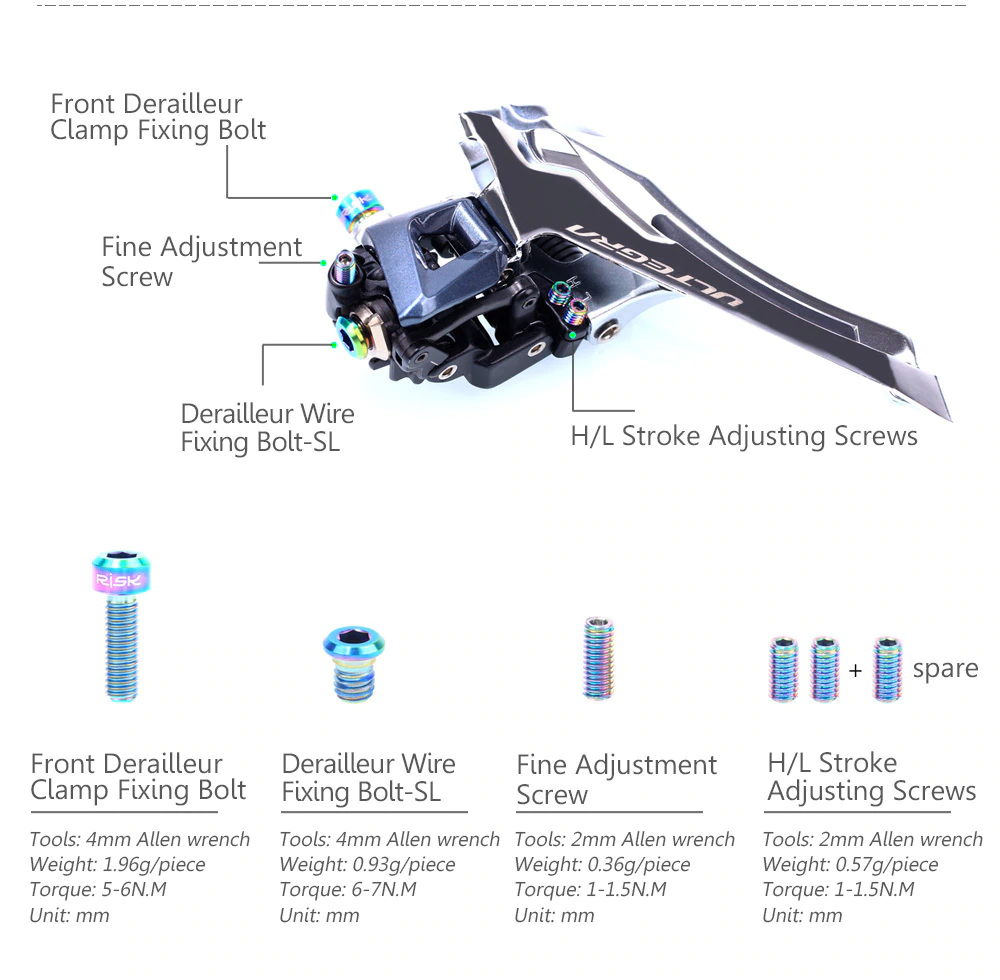 Front Derailleur Clamp Fixing Bolt

Fine Adjustment Screw

Derailleur Wire Fixing Bolt-SL

ULTEGRA

H/L Stroke Adjusting Screws

RISK

+ spare

Front Derailleur Clamp Fixing Bolt

Tools: 4mm Allen wrench
Weight: 1.96g/piece
Torque: 5-6N.M
Unit: mm

Derailleur Wire Fixing Bolt-SL

Tools: 4mm Allen wrench
Weight: 0.93g/piece
Torque: 6-7N.M
Unit: mm

Fine Adjustment Screw

Tools: 2mm Allen wrench
Weight: 0.36g/piece
Torque: 1-1.5N.M
Unit: mm

H/L Stroke Adjusting Screws

Tools: 2mm Allen wrench
Weight: 0.57g/piece
Torque: 1-1.5N.M
Unit: mm