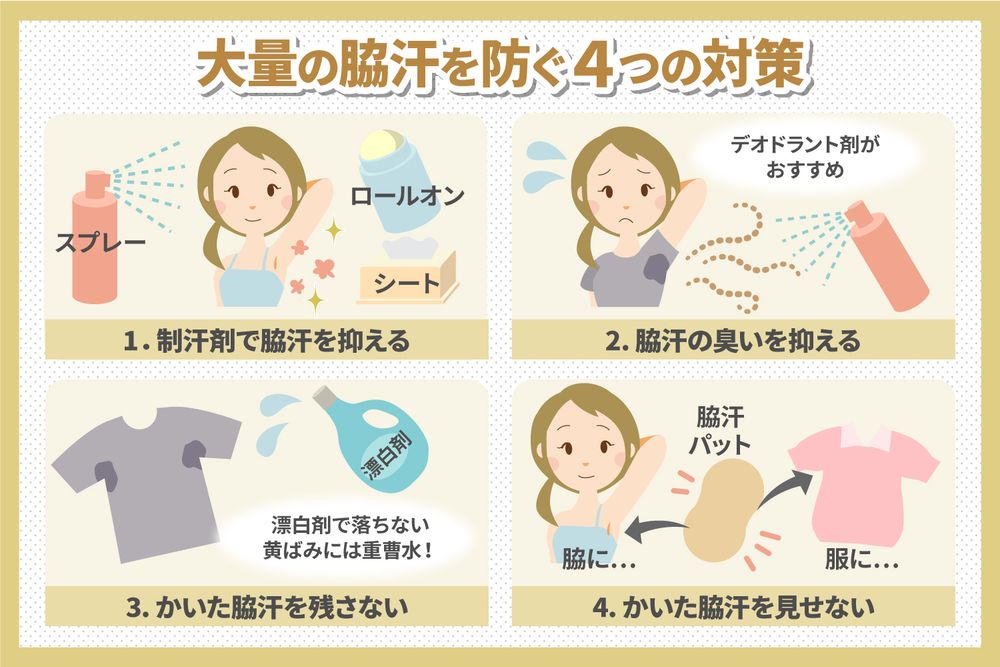 大量の脇汗を防ぐ4つの対策

スプレー
ロールオン
シート
1. 制汗剤で脇汗を抑える

デオドラント剤がおすすめ
2. 脇汗の臭いを抑える

漂白剤
漂白剤で落ちない黄ばみには重曹水！
3. かいた脇汗を残さない

脇汗パット
脇に…
服に…
4. かいた脇汗を見せない