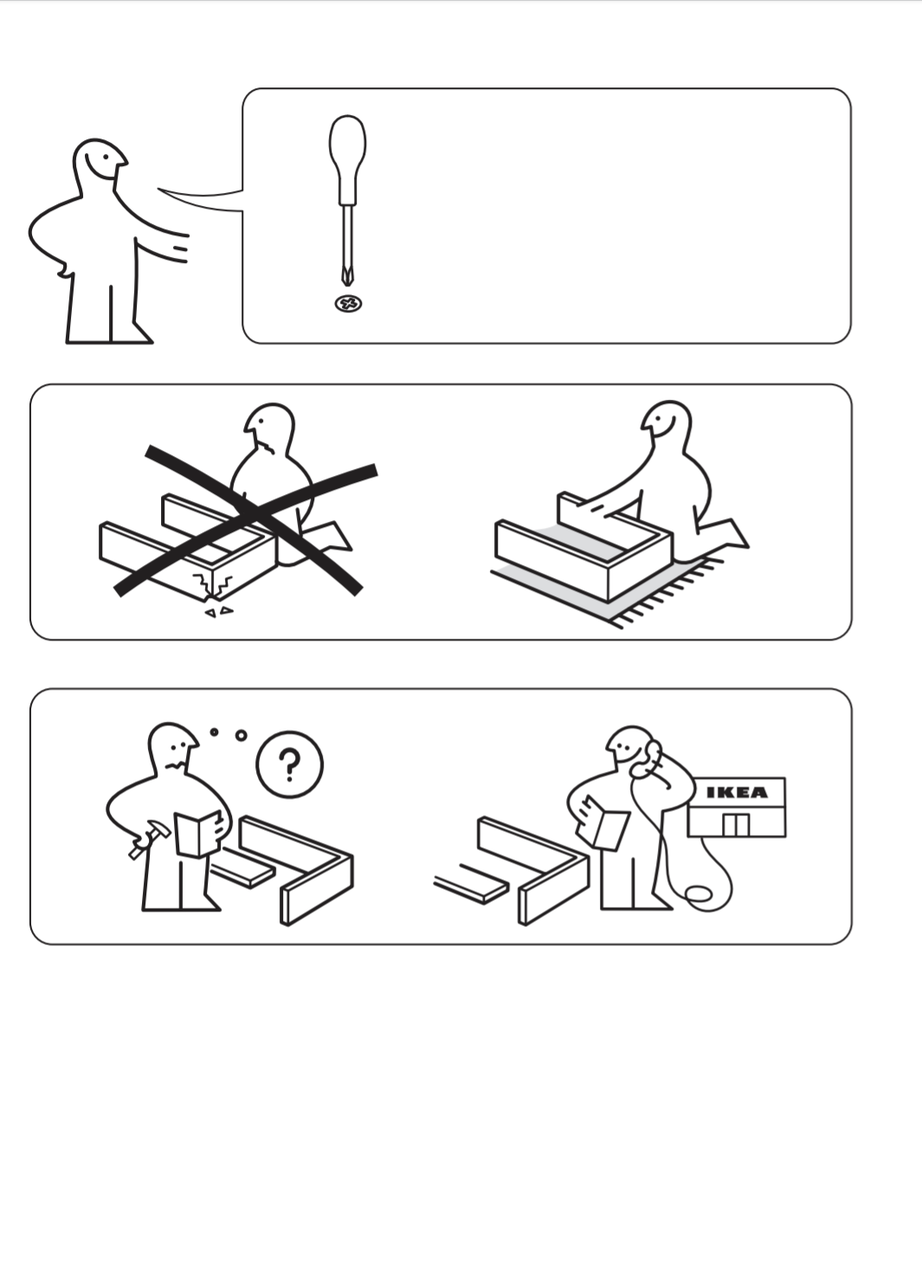 ?

IKEA