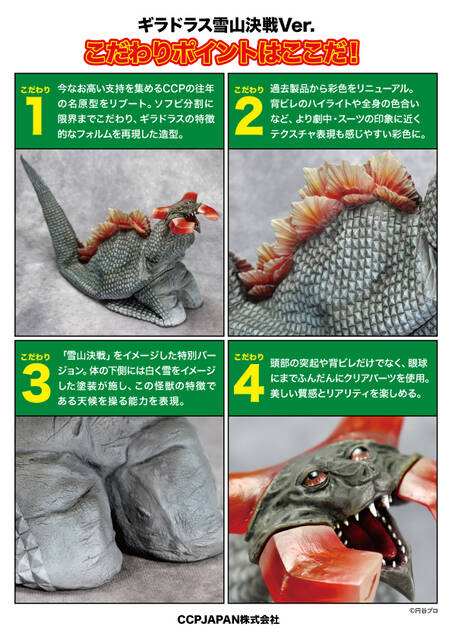 ギラドラス雪山決戦Ver.

こだわりポイントはここだ!

こだわり 1

今なお高い支持を集めるCCPの往年の名原型をリブート。ソフビ分割に限界までこだわり、ギラドラスの特徴的なフォルムを再現した造型。

こだわり 2

過去製品から彩色をリニューアル。背ビレのハイライトや全身の色合いなど、より劇中・スーツの印象に近くテクスチャ表現も感じやすい彩色に。

こだわり 3

「雪山決戦」をイメージした特別バージョン。体の下側には白く雪をイメージした塗装が施し、この怪獣の特徴である天候を操る能力を表現。

こだわり 4

頭部の突起や背ビレだけでなく、眼球にまでふんだんにクリアパーツを使用。美しい質感とリアリティを楽しめる。

©円谷プロ

CCPJAPAN株式会社