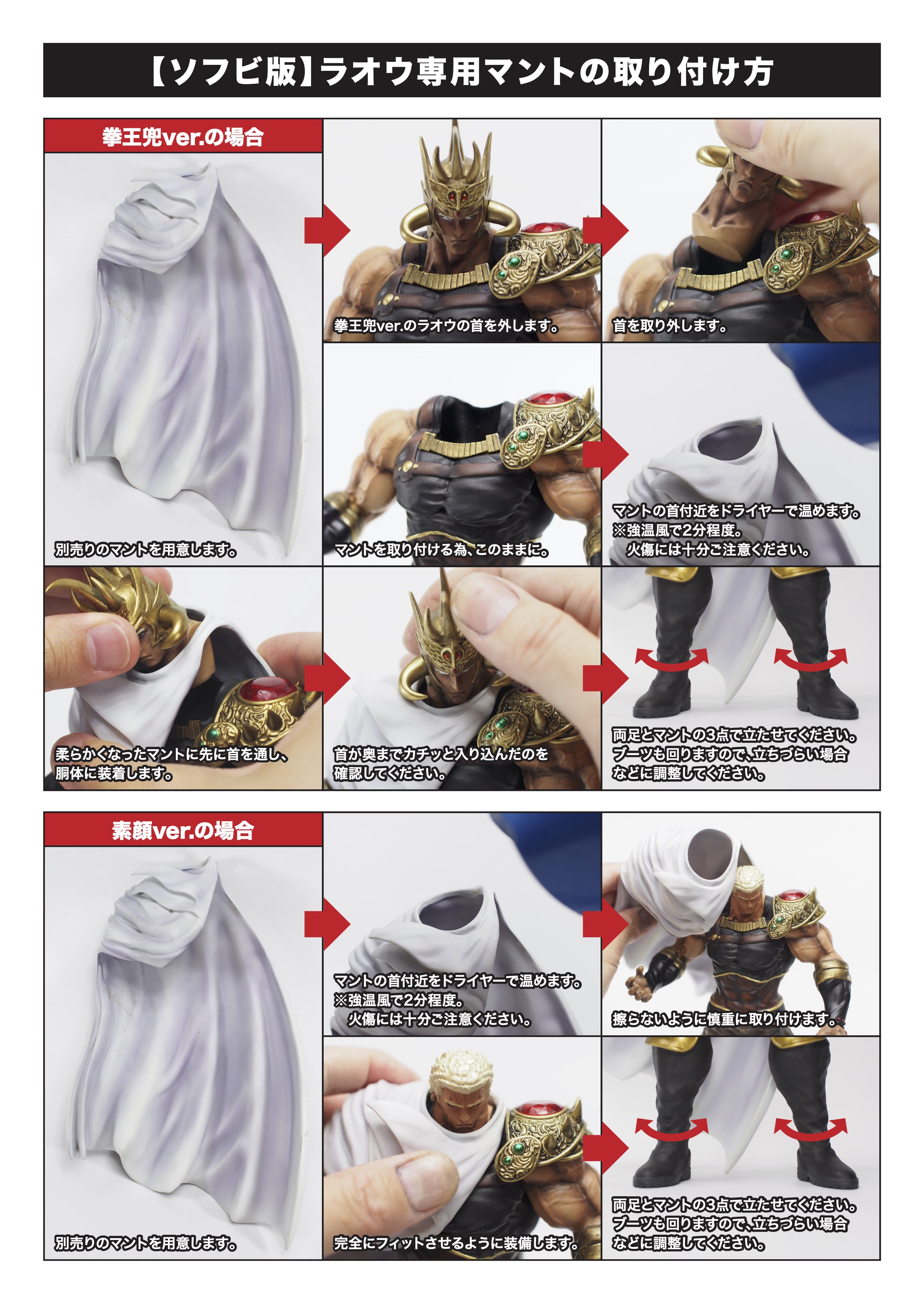 【ソフビ版】ラオウ専用マントの取り付け方

拳王兜ver.の場合

別売りのマントを用意します。

拳王兜ver.のラオウの首を外します。

首を取り外します。

マントを取り付ける為、このままに。

マントの首付近をドライヤーで温めます。
※強温風で2分程度。
火傷には十分ご注意ください。

柔らかくなったマントに先に首を通し、胴体に装着します。

首が奥までカチッと入り込んだのを確認してください。

両足とマントの3点で立たせてください。
ブーツも回りますので、立ちづらい場合などに調整してください。

素顔ver.の場合

別売りのマントを用意します。

マントの首付近をドライヤーで温めます。
※強温風で2分程度。
火傷には十分ご注意ください。

擦らないように慎重に取り付けます。

完全にフィットさせるように装備します。

両足とマントの3点で立たせてください。
ブーツも回りますので、立ちづらい場合などに調整してください。