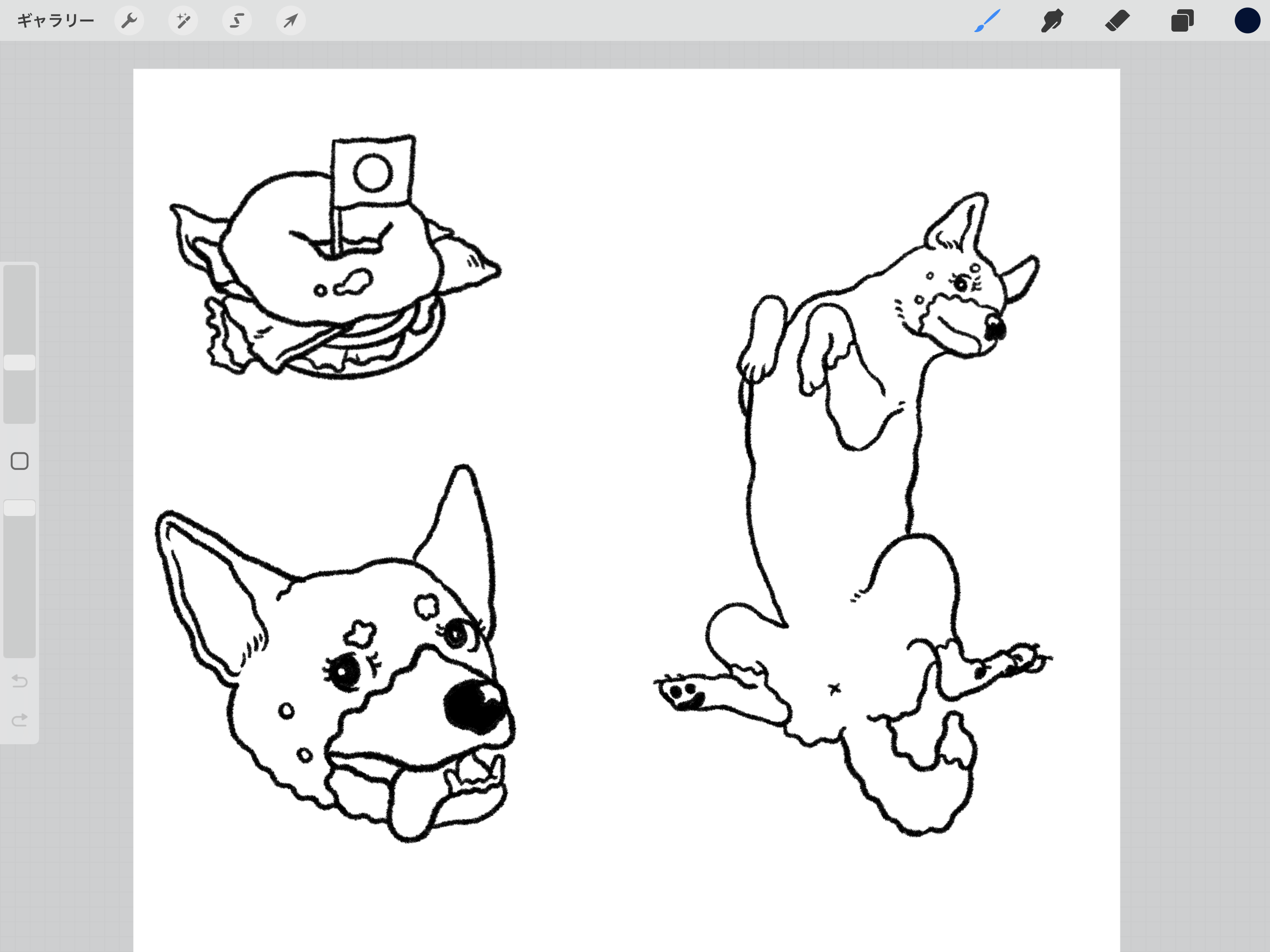 ギャラリー