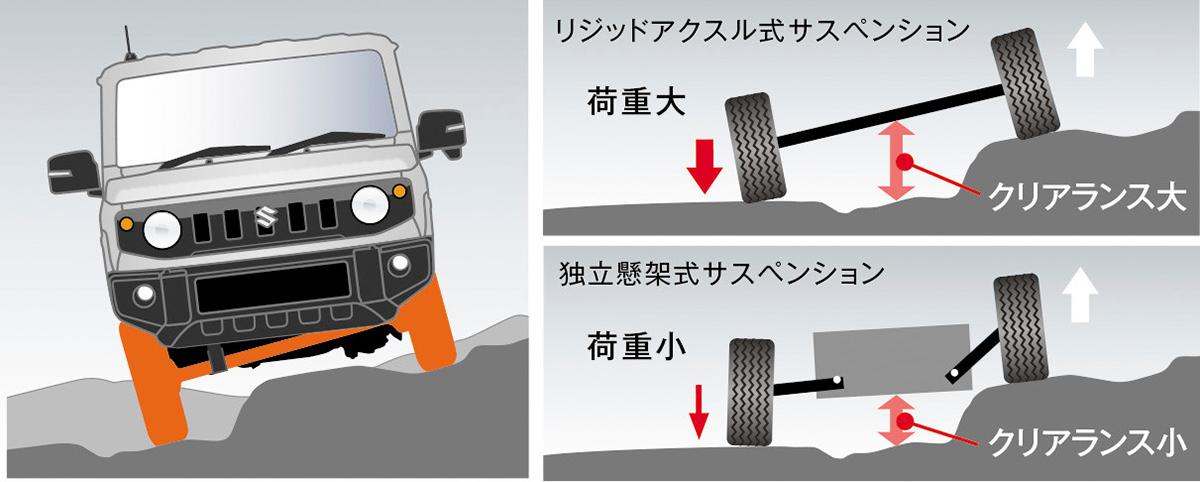 リジッドアクスル式サスペンション

荷重大

クリアランス大

独立懸架式サスペンション

荷重小

クリアランス小