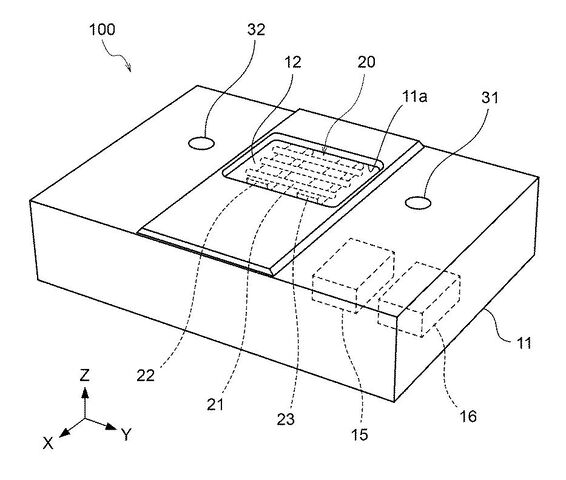 100
32
12
20
11a
31
11
22
21
23
15
16
Z
X
Y