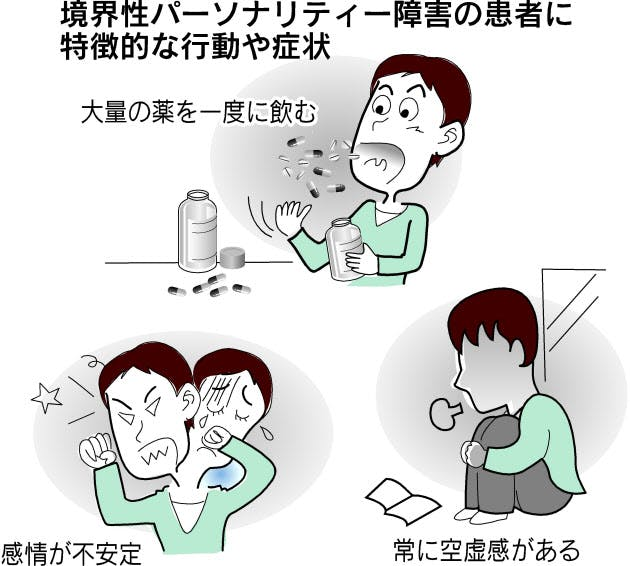 境界性パーソナリティー障害の患者に特徴的な行動や症状

大量の薬を一度に飲む

感情が不安定

常に空虚感がある