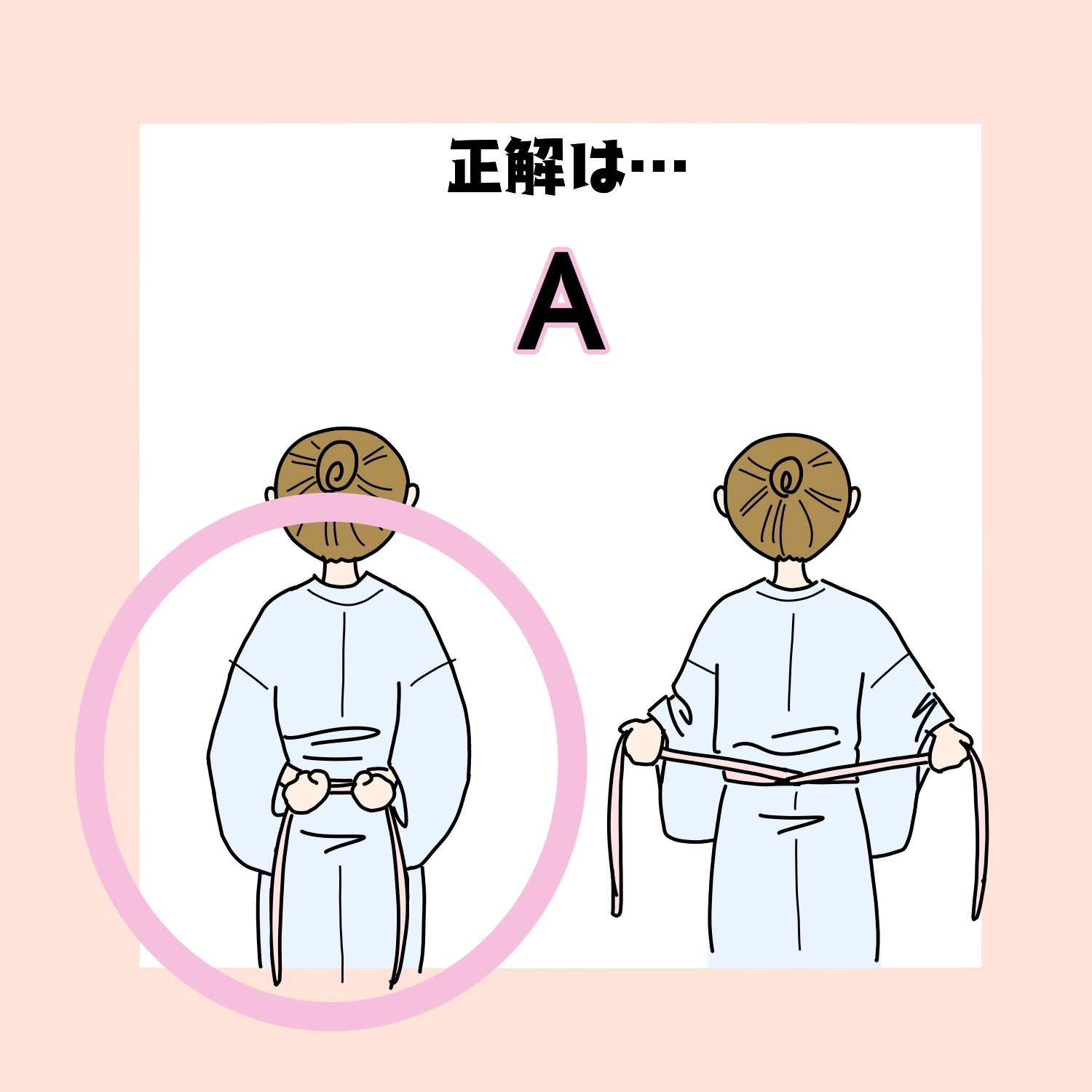 正解は…

A