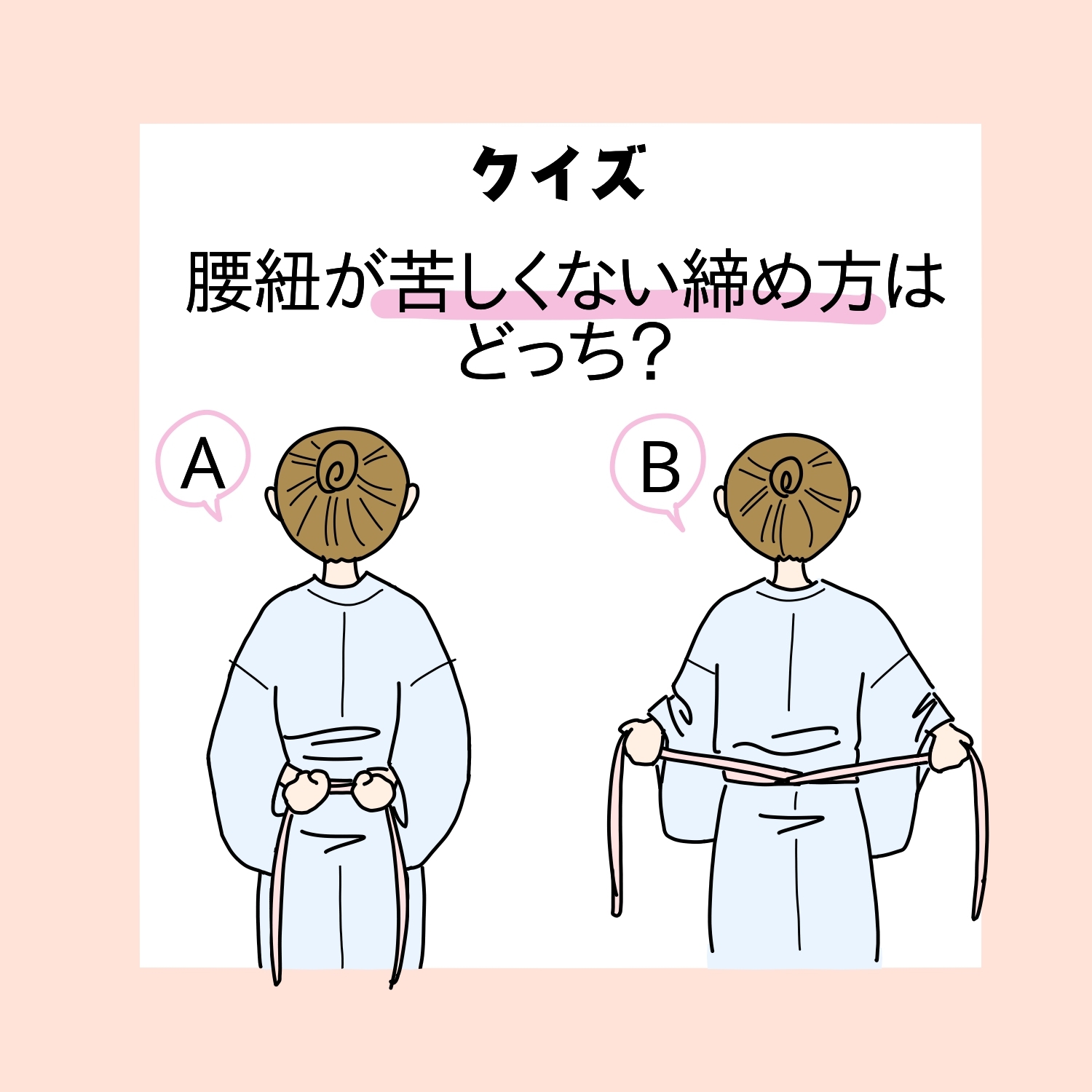 クイズ

腰紐が苦しくない締め方はどっち？

A

B