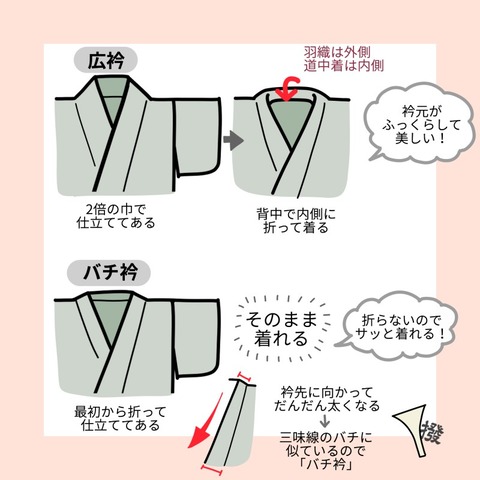 広衿

羽織は外側
道中着は内側

衿元が
ふっくらして
美しい！

2倍の巾で
仕立ててある

背中で内側に
折って着る

バチ衿

そのまま
着れる

折らないので
サッと着れる！

最初から折って
仕立ててある

衿先に向かって
だんだん太くなる
↓
三味線のバチに
似ているので
「バチ衿」

撥