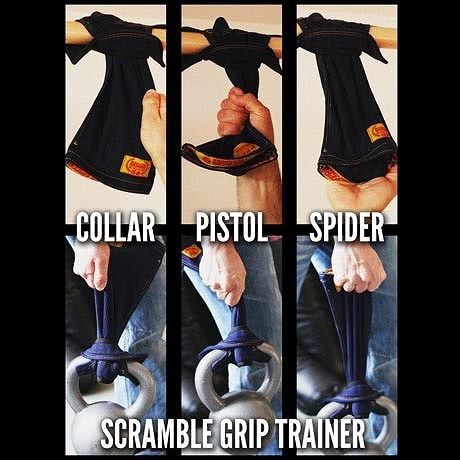 COLLAR PISTOL SPIDER

SCRAMBLE GRIP TRAINER