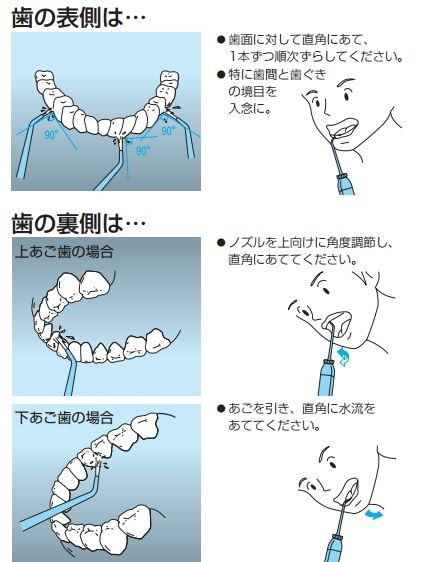 歯の表側は…

90°
90°
90°

● 歯面に対して直角にあて、1本ずつ順次ずらしてください。
● 特に歯間と歯ぐきの境目を入念に。

歯の裏側は…

上あご歯の場合

● ノズルを上向けに角度調節し、直角にあててください。

下あご歯の場合

● あごを引き、直角に水流をあててください。