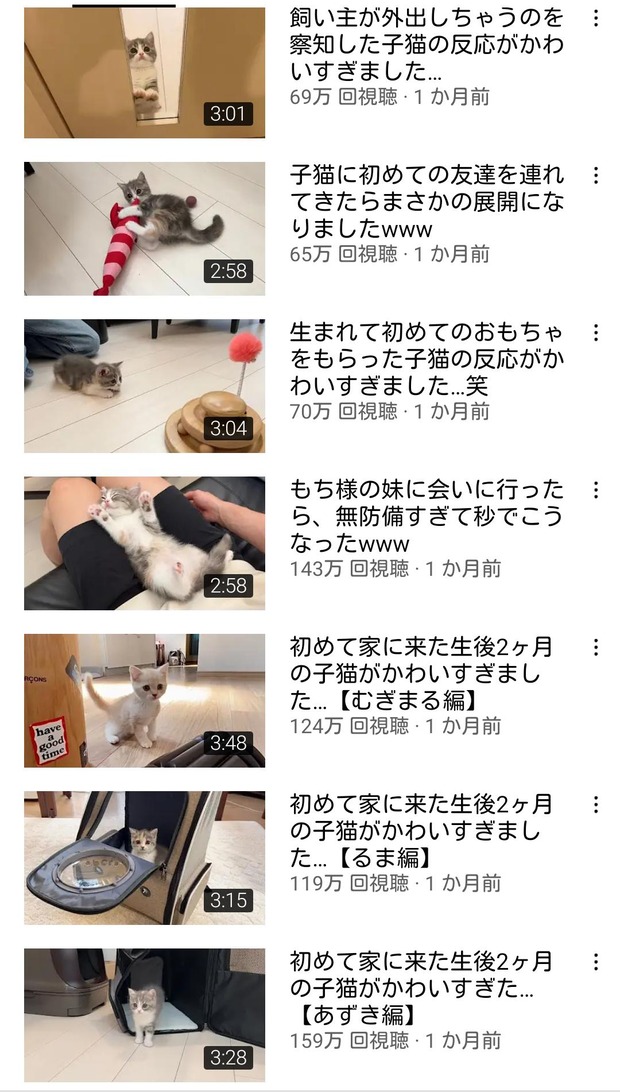 3:01
飼い主が外出しちゃうのを察知した子猫の反応がかわいすぎました…
69万 回視聴 · 1 か月前

2:58
子猫に初めての友達を連れてきたらまさかの展開になりましたwww
65万 回視聴 · 1 か月前

3:04
生まれて初めてのおもちゃをもらった子猫の反応がかわいすぎました…笑
70万 回視聴 · 1 か月前

2:58
もち様の妹に会いに行ったら、無防備すぎて秒でこうなったwww
143万 回視聴 · 1 か月前

have a good time
3:48
初めて家に来た生後2ヶ月の子猫がかわいすぎました…【むぎまる編】
124万 回視聴 · 1 か月前

3:15
初めて家に来た生後2ヶ月の子猫がかわいすぎました…【るま編】
119万 回視聴 · 1 か月前

3:28
初めて家に来た生後2ヶ月の子猫がかわいすぎた…【あずき編】
159万 回視聴 · 1 か月前