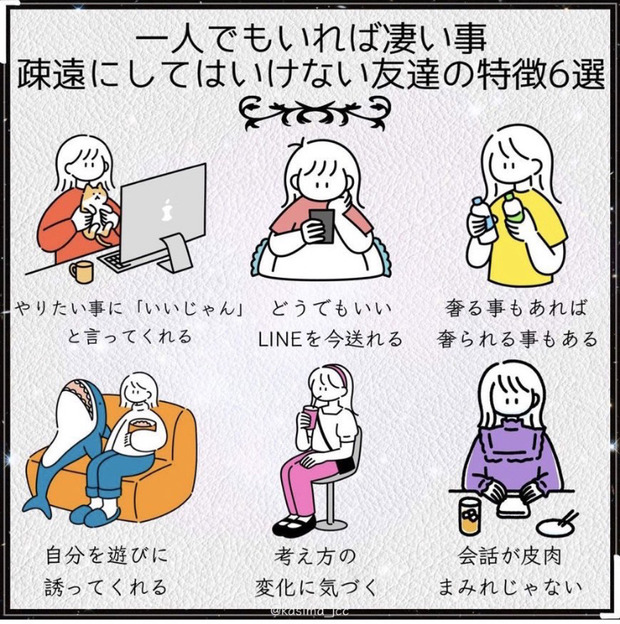 一人でもいれば凄い事
疎遠にしてはいけない友達の特徴6選

やりたい事に「いいじゃん」と言ってくれる

どうでもいいLINEを今送れる

奢る事もあれば奢られる事もある

自分を遊びに誘ってくれる

考え方の変化に気づく

会話が皮肉まみれじゃない

@kasima_jcc