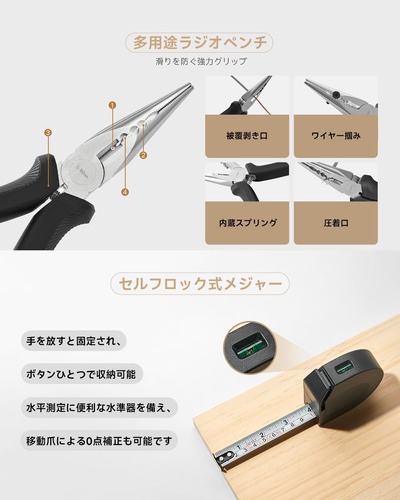 多用途ラジオペンチ

滑りを防ぐ強力グリップ

1

2

3

4

被覆剥き口

ワイヤー掴み

内蔵スプリング

圧着口

セルフロック式メジャー

手を放すと固定され、

ボタンひとつで収納可能

水平測定に便利な水準器を備え、

移動爪による0点補正も可能です