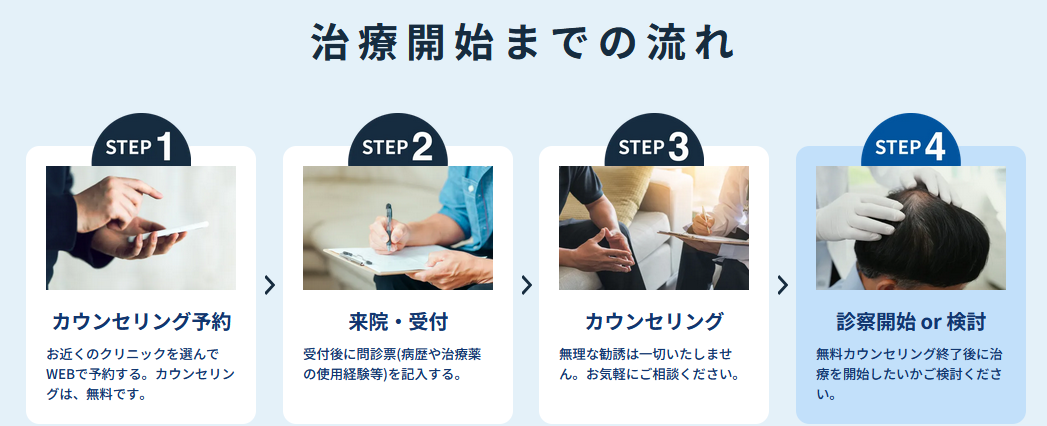 治療開始までの流れ

STEP 1
カウンセリング予約
お近くのクリニックを選んでWEBで予約する。カウンセリングは、無料です。

STEP 2
来院・受付
受付後に問診票(病歴や治療薬の使用経験等)を記入する。

STEP 3
カウンセリング
無理な勧誘は一切いたしません。お気軽にご相談ください。

STEP 4
診察開始 or 検討
無料カウンセリング終了後に治療を開始したいかご検討ください。