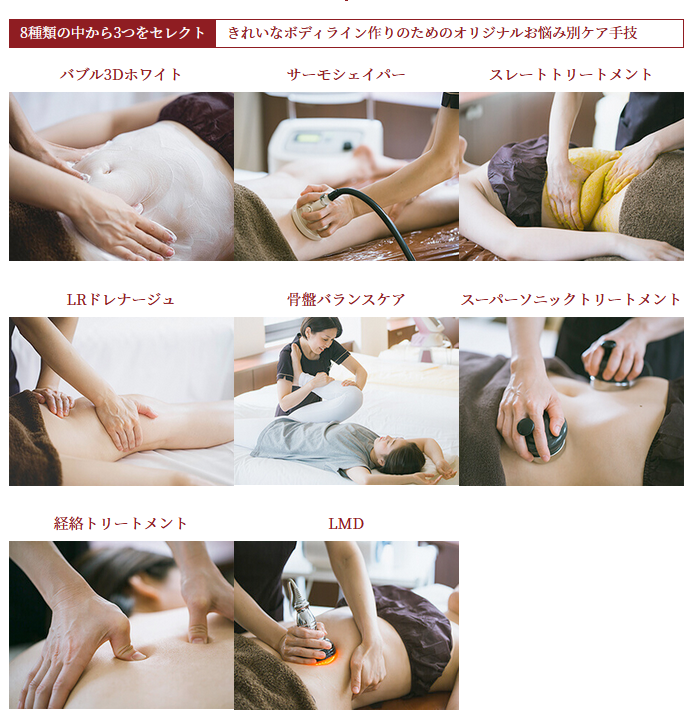 8種類の中から3つをセレクト　きれいなボディライン作りのためのオリジナルお悩み別ケア手技

バブル3Dホワイト

サーモシェイパー

スレートトリートメント

LRドレナージュ

骨盤バランスケア

スーパーソニックトリートメント

経絡トリートメント

LMD