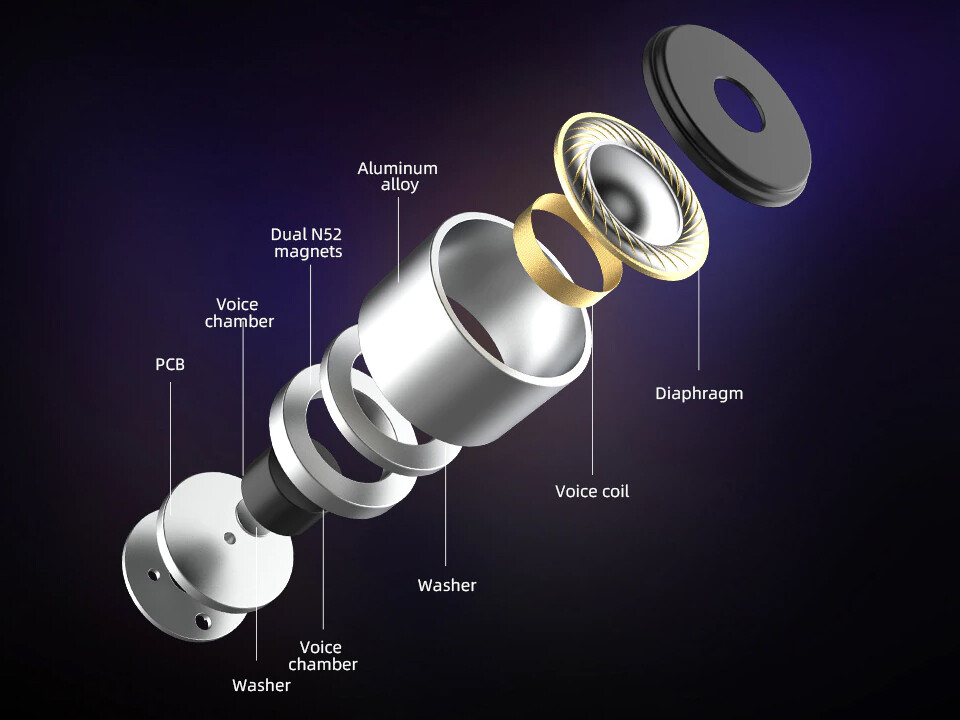 Aluminum alloy

Dual N52 magnets

Voice chamber

PCB

Diaphragm

Voice coil

Washer

Voice chamber

Washer