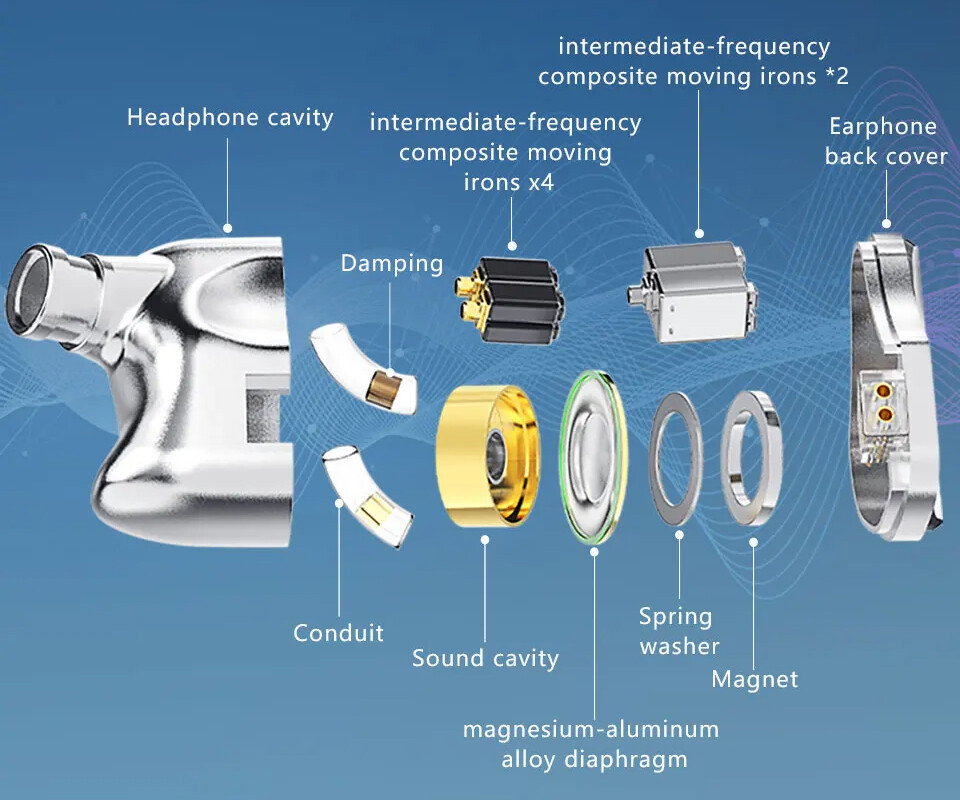 intermediate-frequency composite moving irons *2

Headphone cavity

intermediate-frequency composite moving irons x4

Earphone back cover

Damping

Conduit

Sound cavity

Spring washer

Magnet

magnesium-aluminum alloy diaphragm