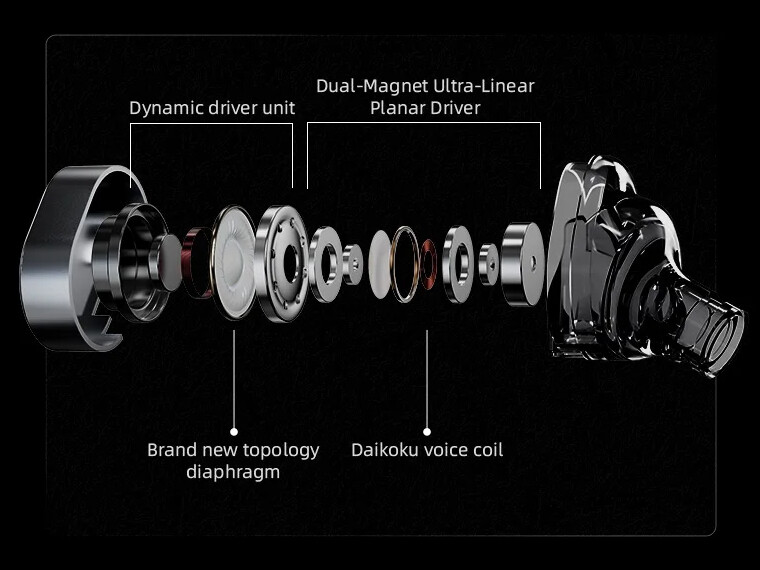 Dynamic driver unit

Dual-Magnet Ultra-Linear Planar Driver

Brand new topology diaphragm

Daikoku voice coil