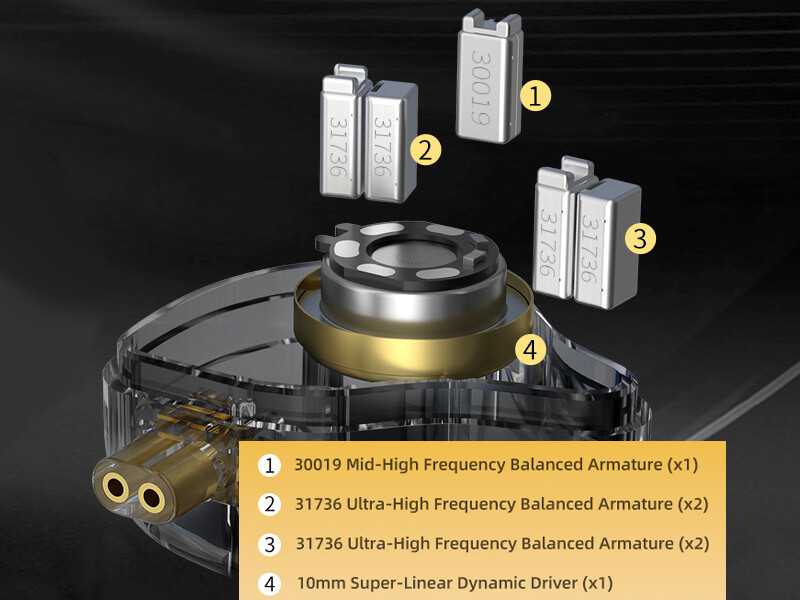 30019
1
31736 31736
2
31736 31736
3
4

1 30019 Mid-High Frequency Balanced Armature (x1)
2 31736 Ultra-High Frequency Balanced Armature (x2)
3 31736 Ultra-High Frequency Balanced Armature (x2)
4 10mm Super-Linear Dynamic Driver (x1)