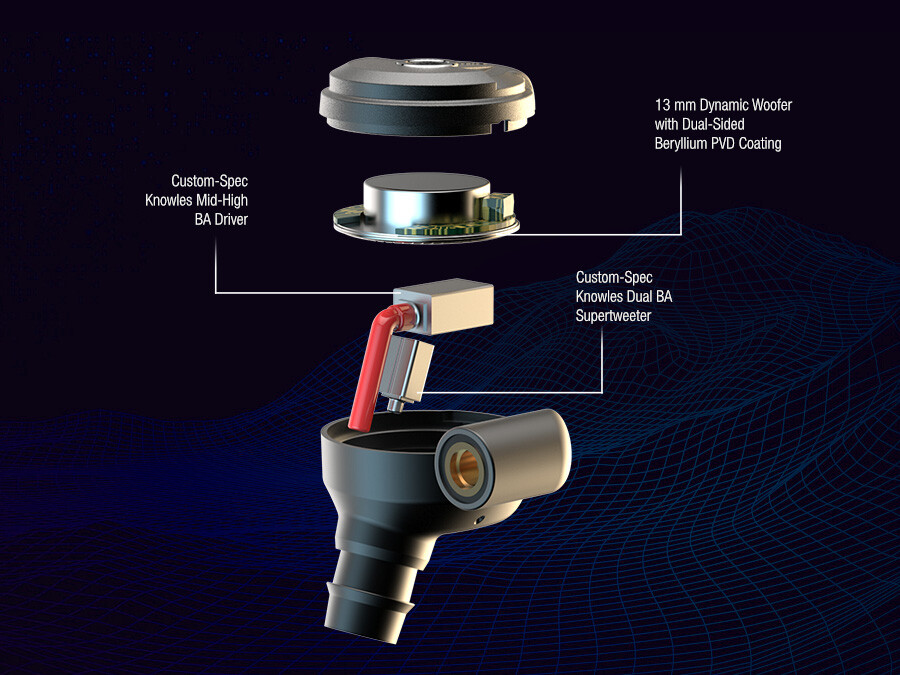 13 mm Dynamic Woofer
with Dual-Sided
Beryllium PVD Coating

Custom-Spec
Knowles Mid-High
BA Driver

Custom-Spec
Knowles Dual BA
Supertweeter