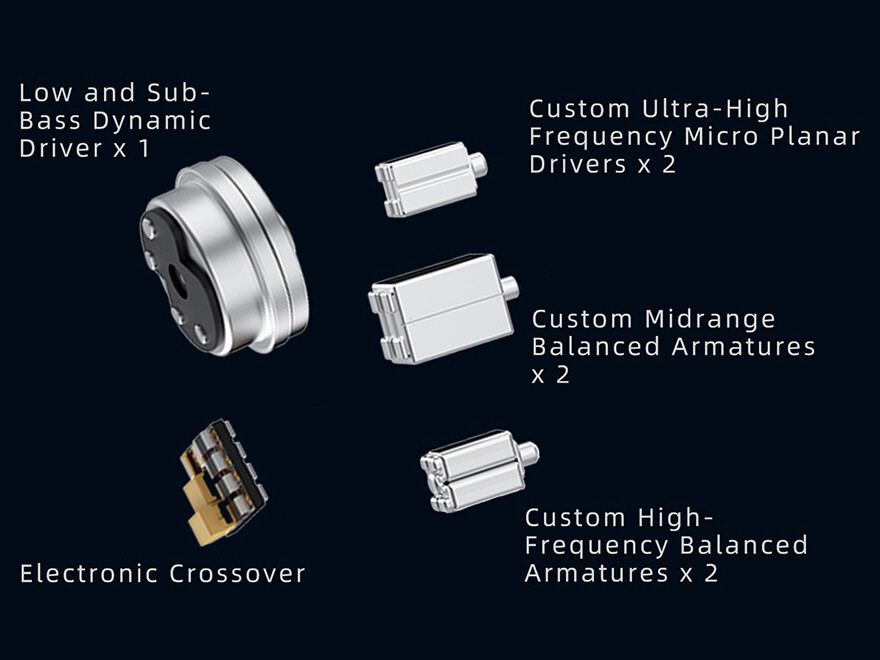 Low and Sub-Bass Dynamic Driver x 1

Custom Ultra-High Frequency Micro Planar Drivers x 2

Custom Midrange Balanced Armatures x 2

Electronic Crossover

Custom High-Frequency Balanced Armatures x 2