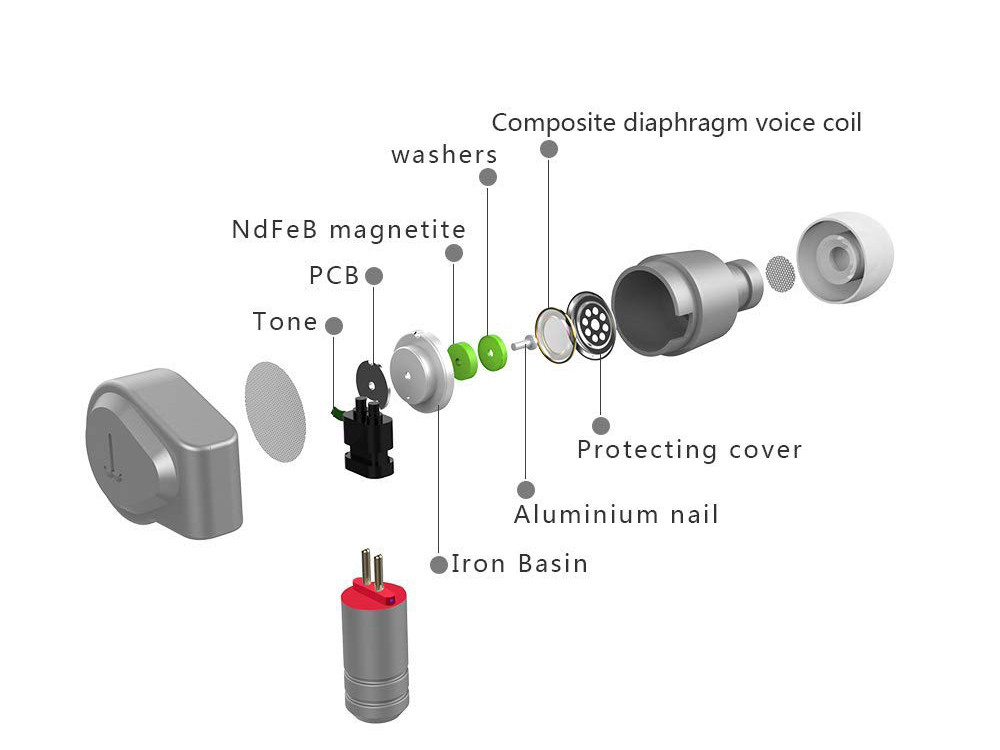 Composite diaphragm voice coil

washers

NdFeB magnetite

PCB

Tone

Protecting cover

Aluminium nail

Iron Basin