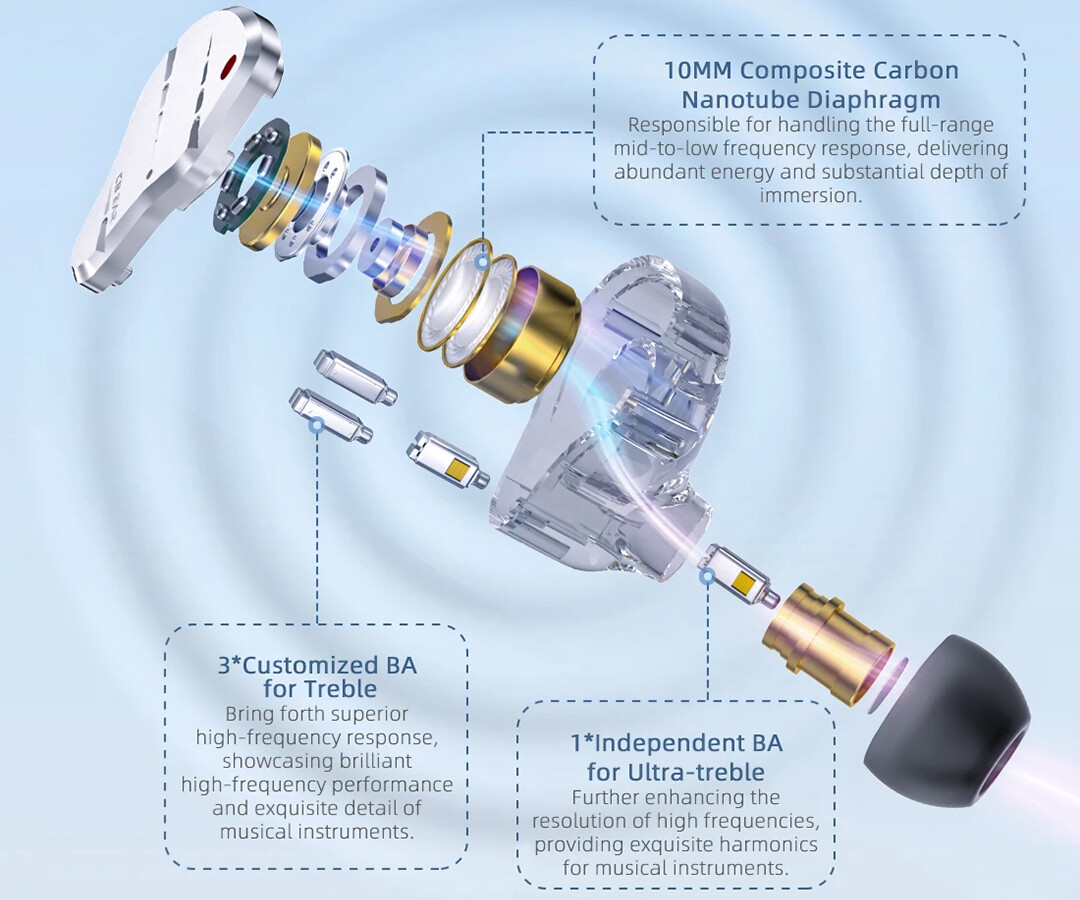 10MM Composite Carbon Nanotube Diaphragm
Responsible for handling the full-range mid-to-low frequency response, delivering abundant energy and substantial depth of immersion.

3*Customized BA for Treble
Bring forth superior high-frequency response, showcasing brilliant high-frequency performance and exquisite detail of musical instruments.

1*Independent BA for Ultra-treble
Further enhancing the resolution of high frequencies, providing exquisite harmonics for musical instruments.