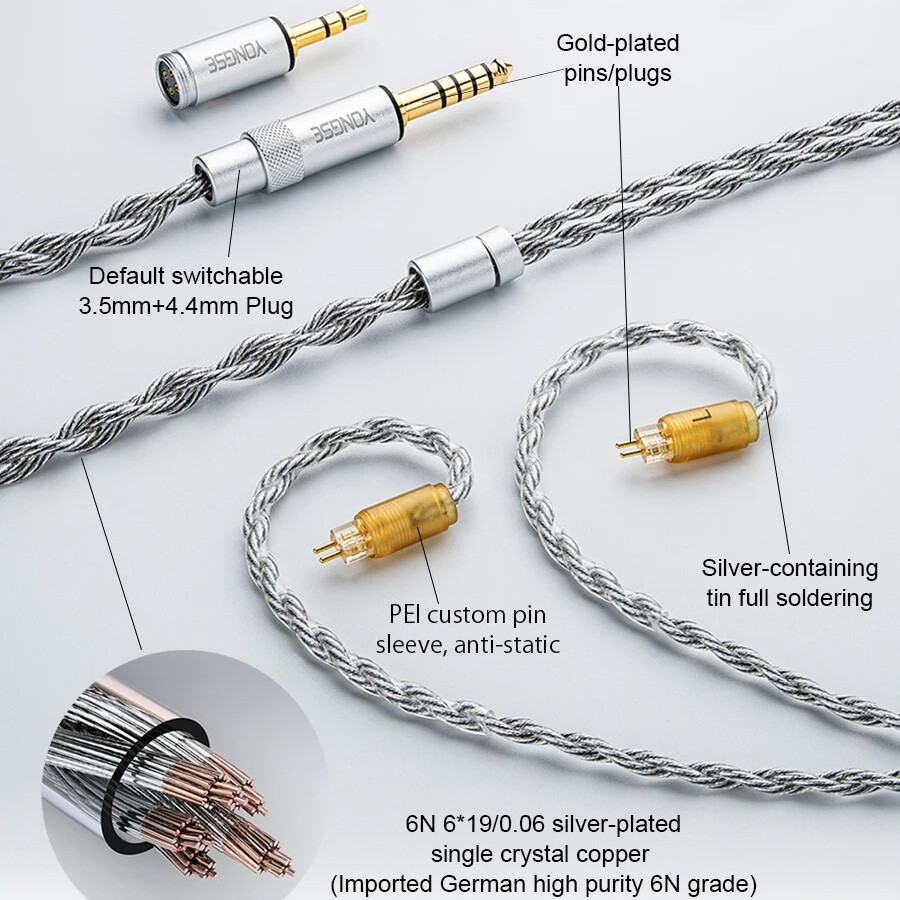 YONGSE

YONGSE

Gold-plated pins/plugs

Default switchable 3.5mm+4.4mm Plug

L

Silver-containing tin full soldering

PEI custom pin sleeve, anti-static

6N 6*19/0.06 silver-plated single crystal copper (Imported German high purity 6N grade)