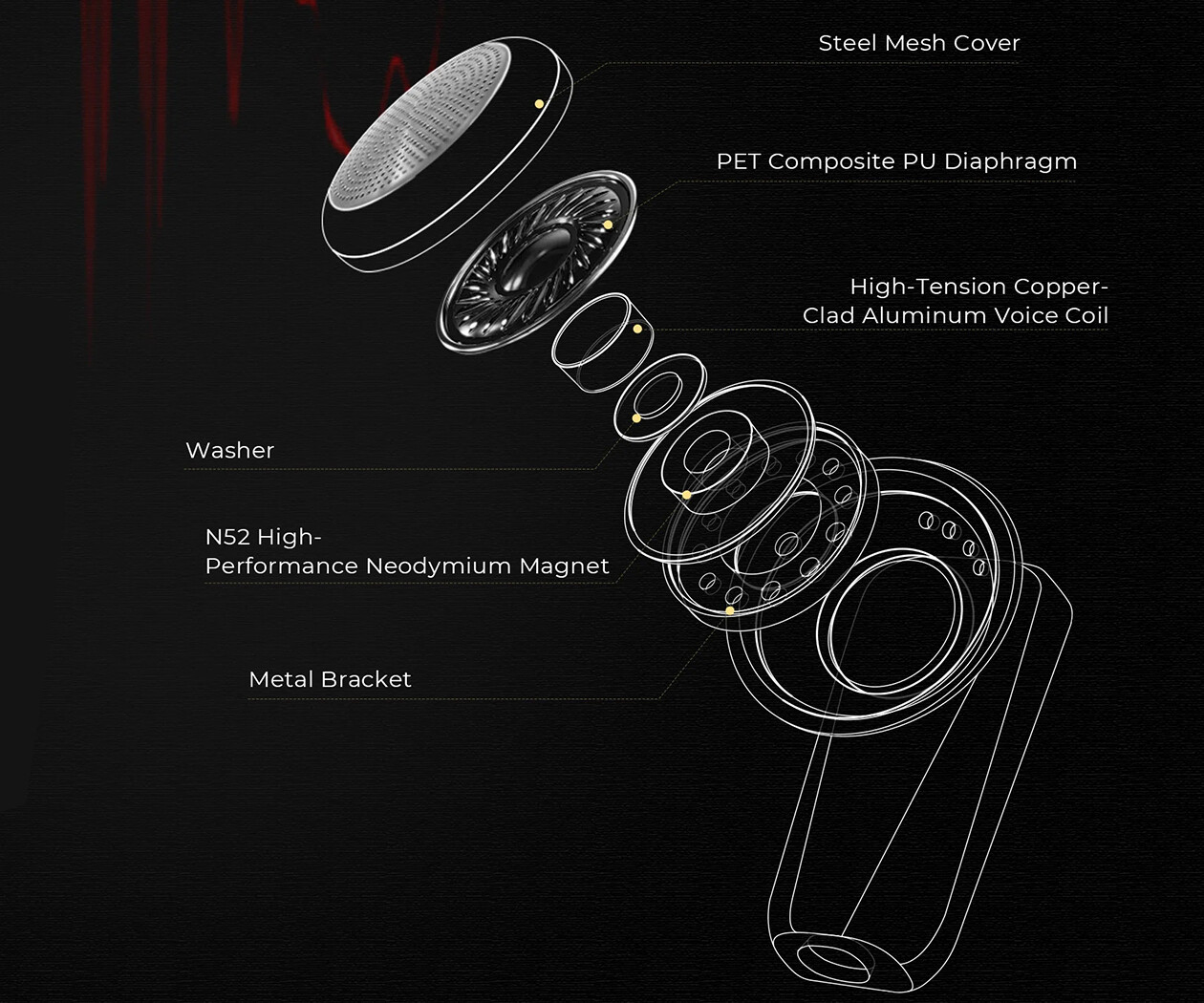 Steel Mesh Cover

PET Composite PU Diaphragm

High-Tension Copper-Clad Aluminum Voice Coil

Washer

N52 High-Performance Neodymium Magnet

Metal Bracket