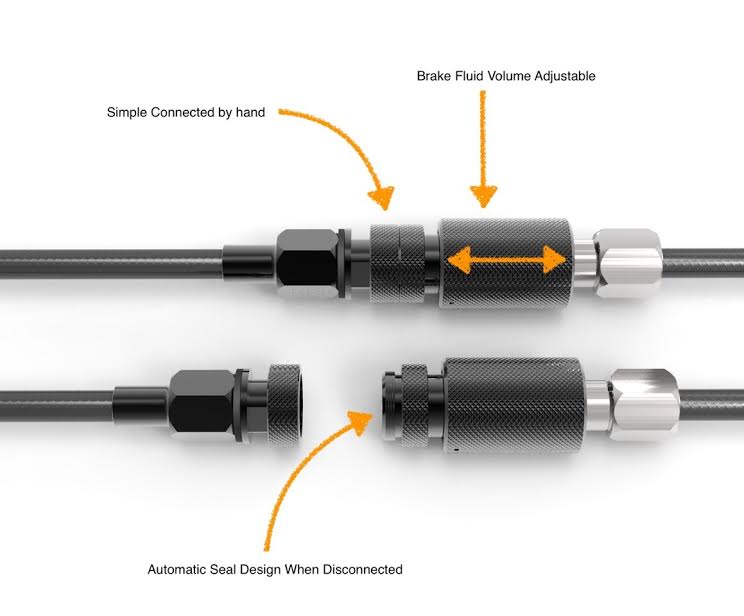 Brake Fluid Volume Adjustable

Simple Connected by hand

Automatic Seal Design When Disconnected