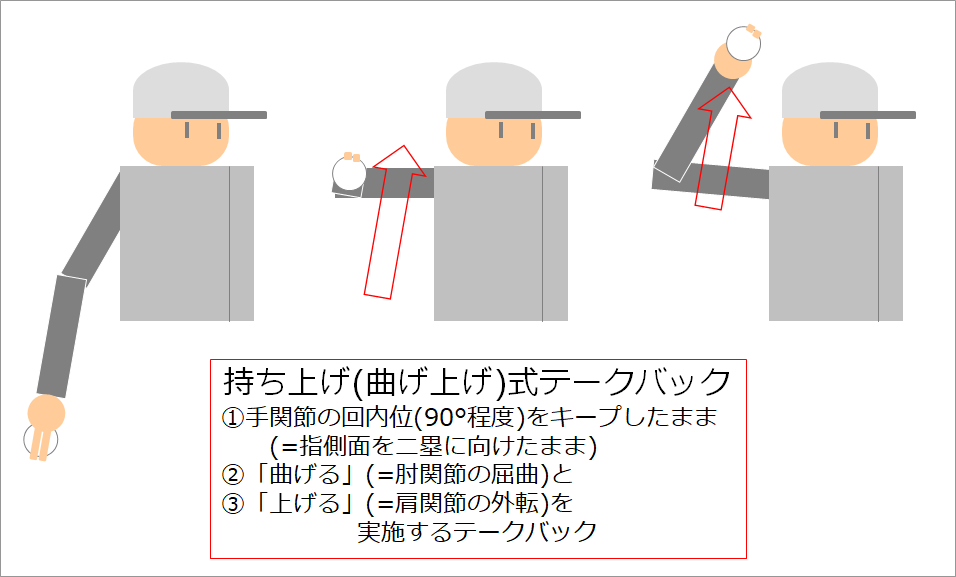 持ち上げ(曲げ上げ)式テークバック
①手関節の回内位(90°程度)をキープしたまま
(=指側面を二塁に向けたまま)
②「曲げる」(=肘関節の屈曲)と
③「上げる」(=肩関節の外転)を
実施するテークバック