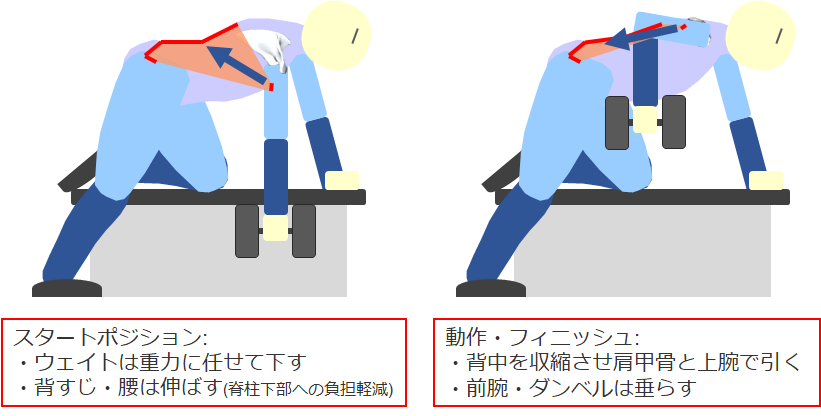 スタートポジション:
・ウェイトは重力に任せて下す
・背すじ・腰は伸ばす(脊柱下部への負担軽減)

動作・フィニッシュ:
・背中を収縮させ肩甲骨と上腕で引く
・前腕・ダンベルは垂らす