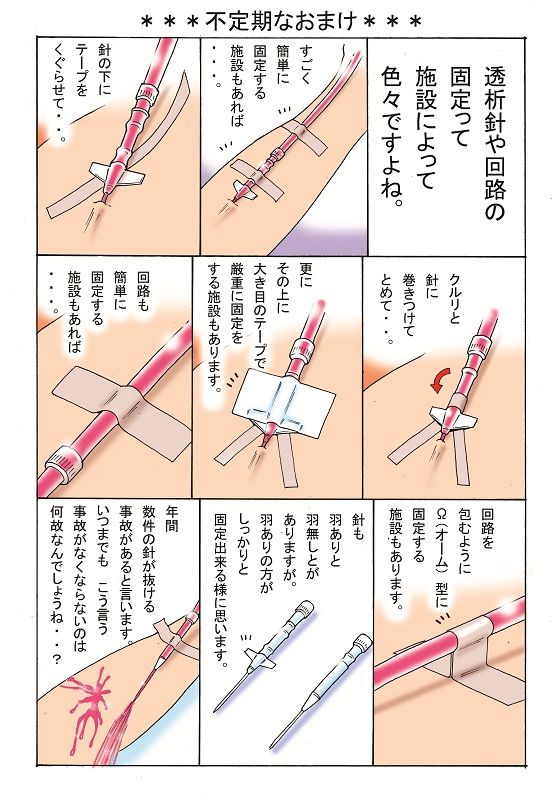 ＊＊＊不定期なおまけ＊＊＊

透析針や回路の固定って施設によって色々ですよね。

すごく簡単に固定する施設もあれば・・・。

針の下にテープをくぐらせて・・。

クルリと針に巻きつけてとめて・・。

更にその上に大き目のテープで厳重に固定をする施設もあります。

回路も簡単に固定する施設もあれば・・・。

回路を包むようにΩ（オーム）型に固定する施設もあります。

針も羽ありと羽無しとがありますが。羽ありの方がしっかりと固定出来る様に思います。

年間数件の針が抜ける事故があると言います。いつまでも　こう言う事故がなくならないのは何故なんでしょうね・・？