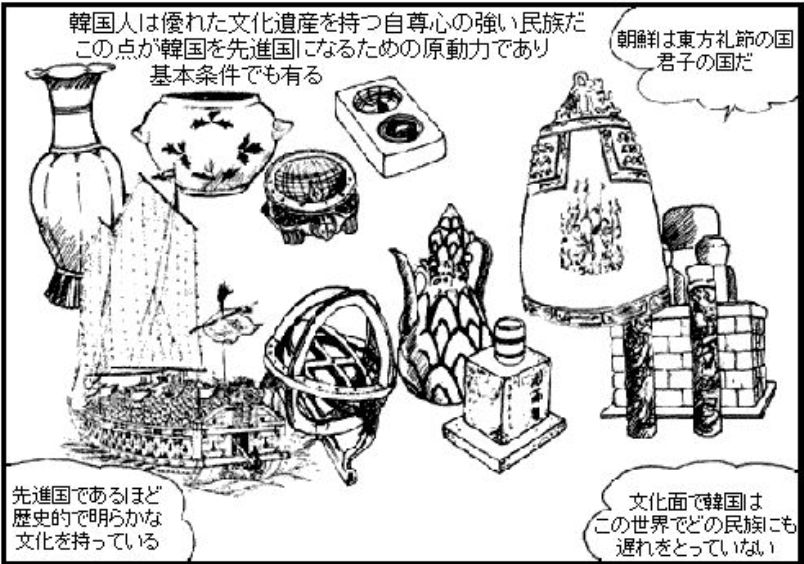 韓国人は優れた文化遺産を持つ自尊心の強い民族だ
この点が韓国を先進国になるための原動力であり
基本条件でも有る

朝鮮は東方礼節の国
君子の国だ

先進国であるほど
歴史的で明らかな
文化を持っている

文化面で韓国は
この世界でどの民族にも
遅れをとっていない