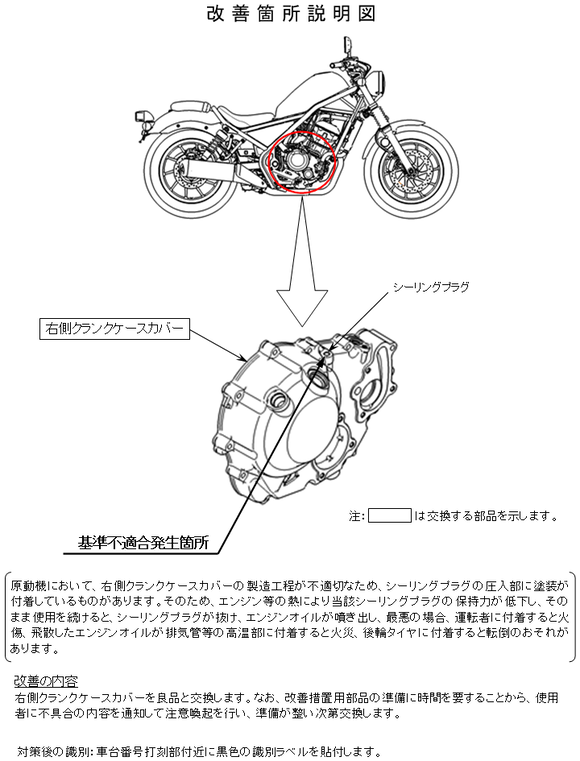 改善箇所説明図

シーリングプラグ

右側クランクケースカバー

注: は交換する部品を示します。

基準不適合発生箇所

原動機において、右側クランクケースカバーの製造工程が不適切なため、シーリングプラグの圧入部に塗装が付着しているものがあります。そのため、エンジン等の熱により当該シーリングプラグの保持力が低下し、そのまま使用を続けると、シーリングプラグが抜け、エンジンオイルが噴き出し、最悪の場合、運転者に付着すると火傷、飛散したエンジンオイルが排気管等の高温部に付着すると火災、後輪タイヤに付着すると転倒のおそれがあります。

改善の内容
右側クランクケースカバーを良品と交換します。なお、改善措置用部品の準備に時間を要することから、使用者に不具合の内容を通知して注意喚起を行い、準備が整い次第交換します。

対策後の識別: 車台番号打刻部付近に黒色の識別ラベルを貼付します。