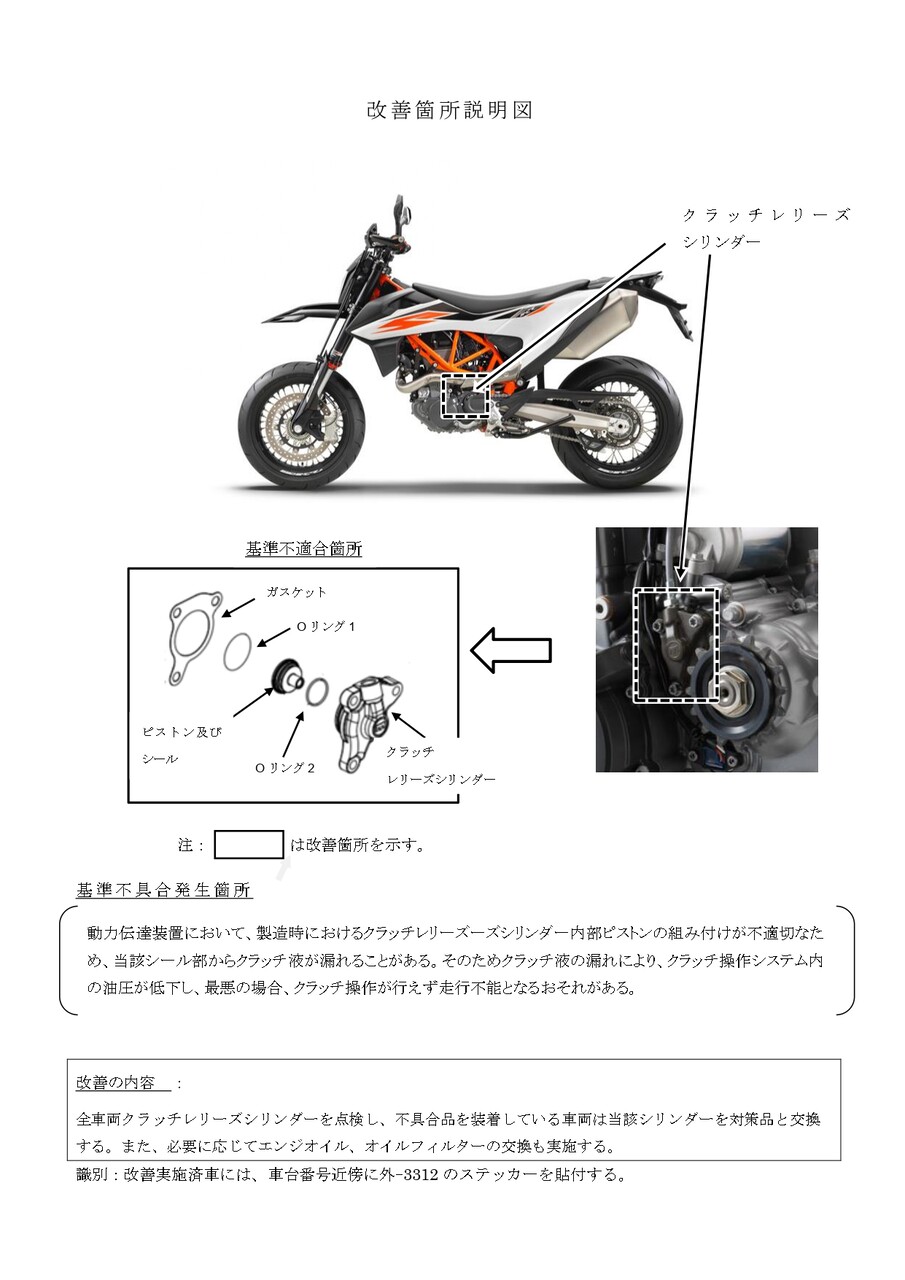 改善箇所説明図

クラッチレリーズシリンダー

基準不適合箇所

ガスケット

Oリング１

ピストン及びシール

Oリング２

クラッチレリーズシリンダー

注：　　　は改善箇所を示す。

基準不具合発生箇所

動力伝達装置において、製造時におけるクラッチレリーズーズシリンダー内部ピストンの組み付けが不適切なため、当該シール部からクラッチ液が漏れることがある。そのためクラッチ液の漏れにより、クラッチ操作システム内の油圧が低下し、最悪の場合、クラッチ操作が行えず走行不能となるおそれがある。

改善の内容　：

全車両クラッチレリーズシリンダーを点検し、不具合品を装着している車両は当該シリンダーを対策品と交換する。また、必要に応じてエンジオイル、オイルフィルターの交換も実施する。

識別：改善実施済車には、車台番号近傍に外-3312のステッカーを貼付する。