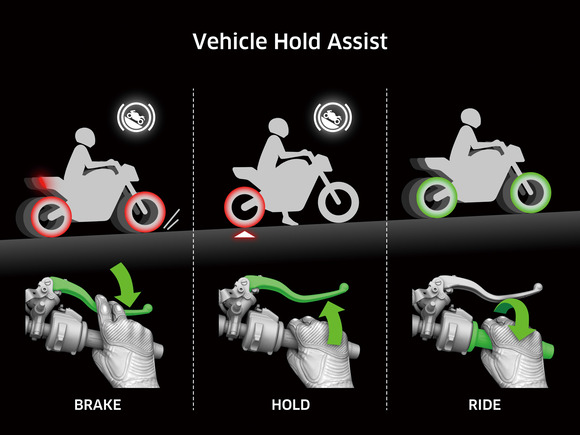 Vehicle Hold Assist

BRAKE

HOLD

RIDE