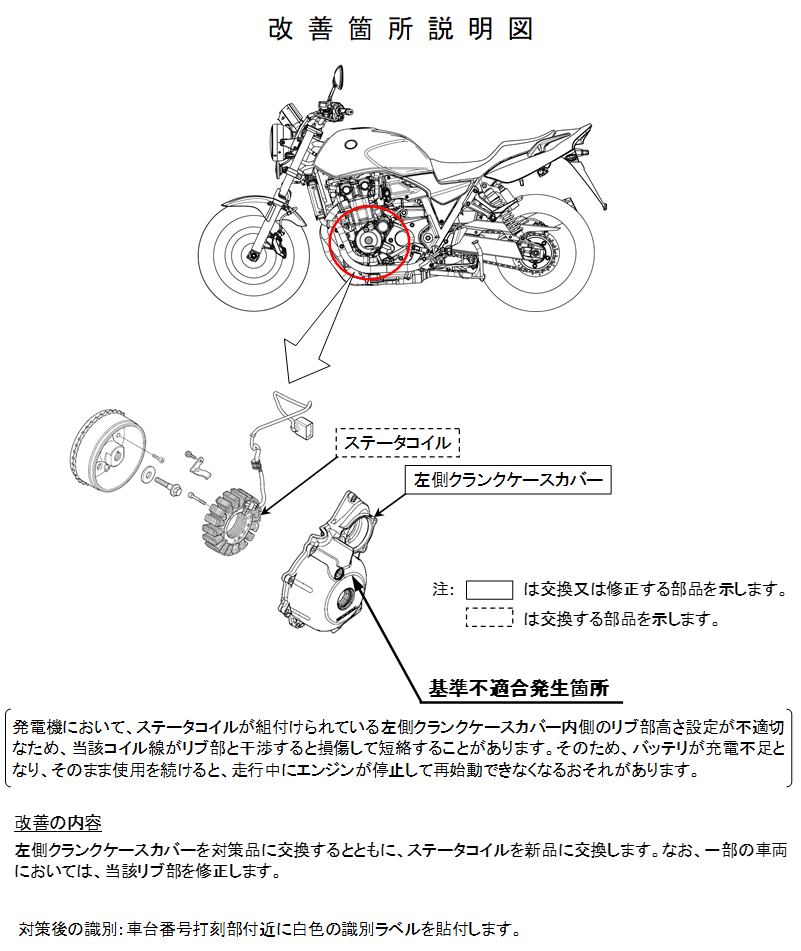 改善箇所説明図

ステータコイル

左側クランクケースカバー

注: は交換又は修正する部品を示します。
は交換する部品を示します。

基準不適合発生箇所

発電機において、ステータコイルが組付けられている左側クランクケースカバー内側のリブ部高さ設定が不適切なため、当該コイル線がリブ部と干渉すると損傷して短絡することがあります。そのため、バッテリが充電不足となり、そのまま使用を続けると、走行中にエンジンが停止して再始動できなくなるおそれがあります。

改善の内容

左側クランクケースカバーを対策品に交換するとともに、ステータコイルを新品に交換します。なお、一部の車両においては、当該リブ部を修正します。

対策後の識別: 車台番号打刻部付近に白色の識別ラベルを貼付します。