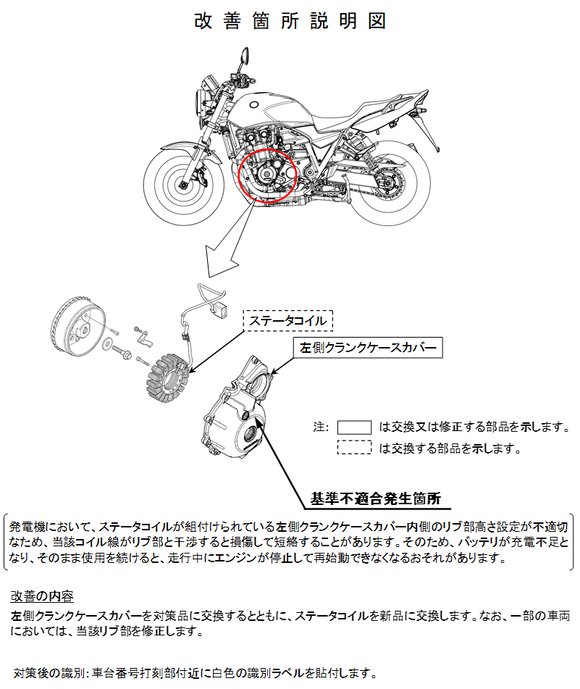 改善箇所説明図

ステータコイル

左側クランクケースカバー

注: は交換又は修正する部品を示します。
は交換する部品を示します。

基準不適合発生箇所

発電機において、ステータコイルが組付けられている左側クランクケースカバー内側のリブ部高さ設定が不適切なため、当該コイル線がリブ部と干渉すると損傷して短絡することがあります。そのため、バッテリが充電不足となり、そのまま使用を続けると、走行中にエンジンが停止して再始動できなくなるおそれがあります。

改善の内容

左側クランクケースカバーを対策品に交換するとともに、ステータコイルを新品に交換します。なお、一部の車両においては、当該リブ部を修正します。

対策後の識別: 車台番号打刻部付近に白色の識別ラベルを貼付します。